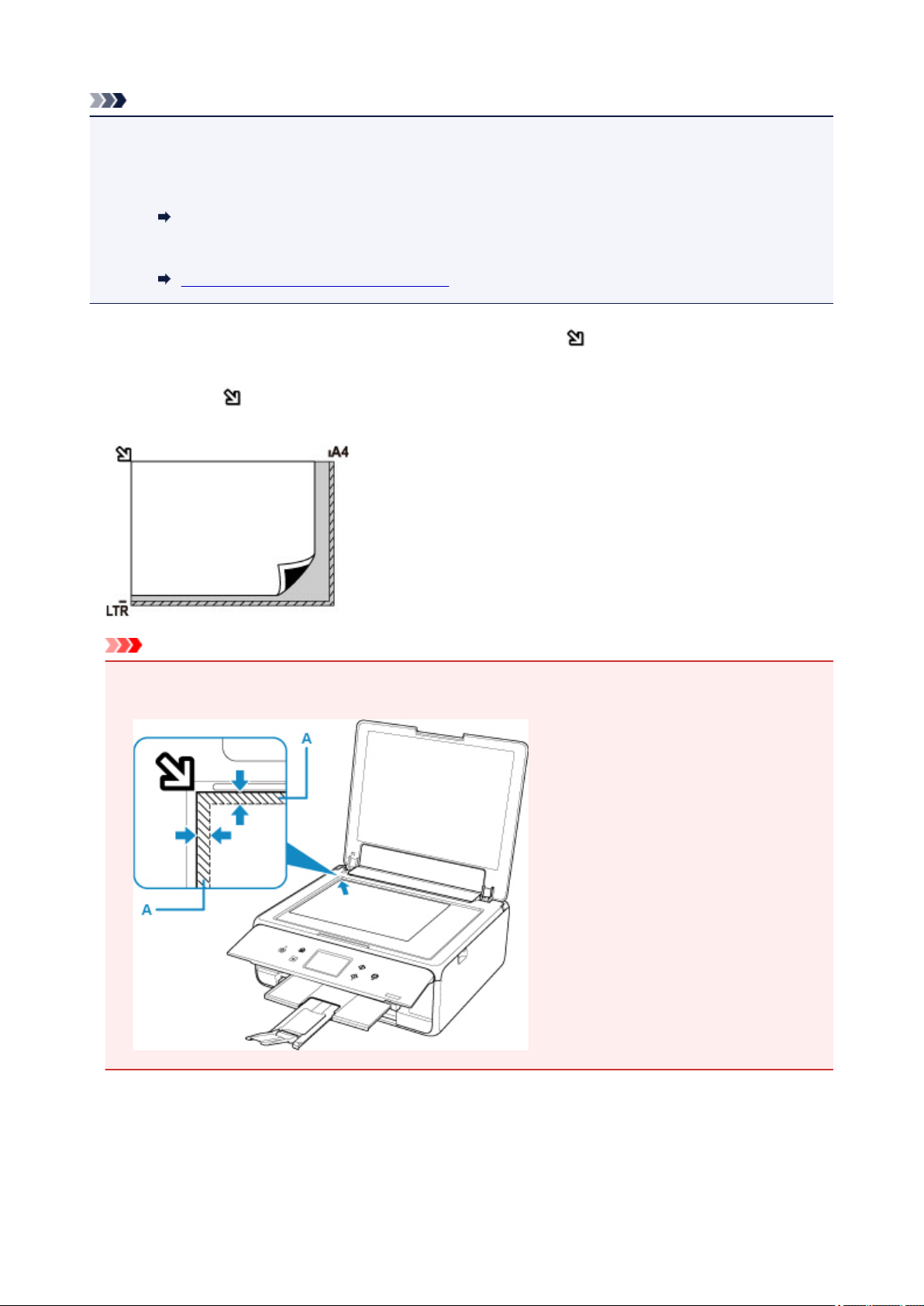 A4

LTR

A

A