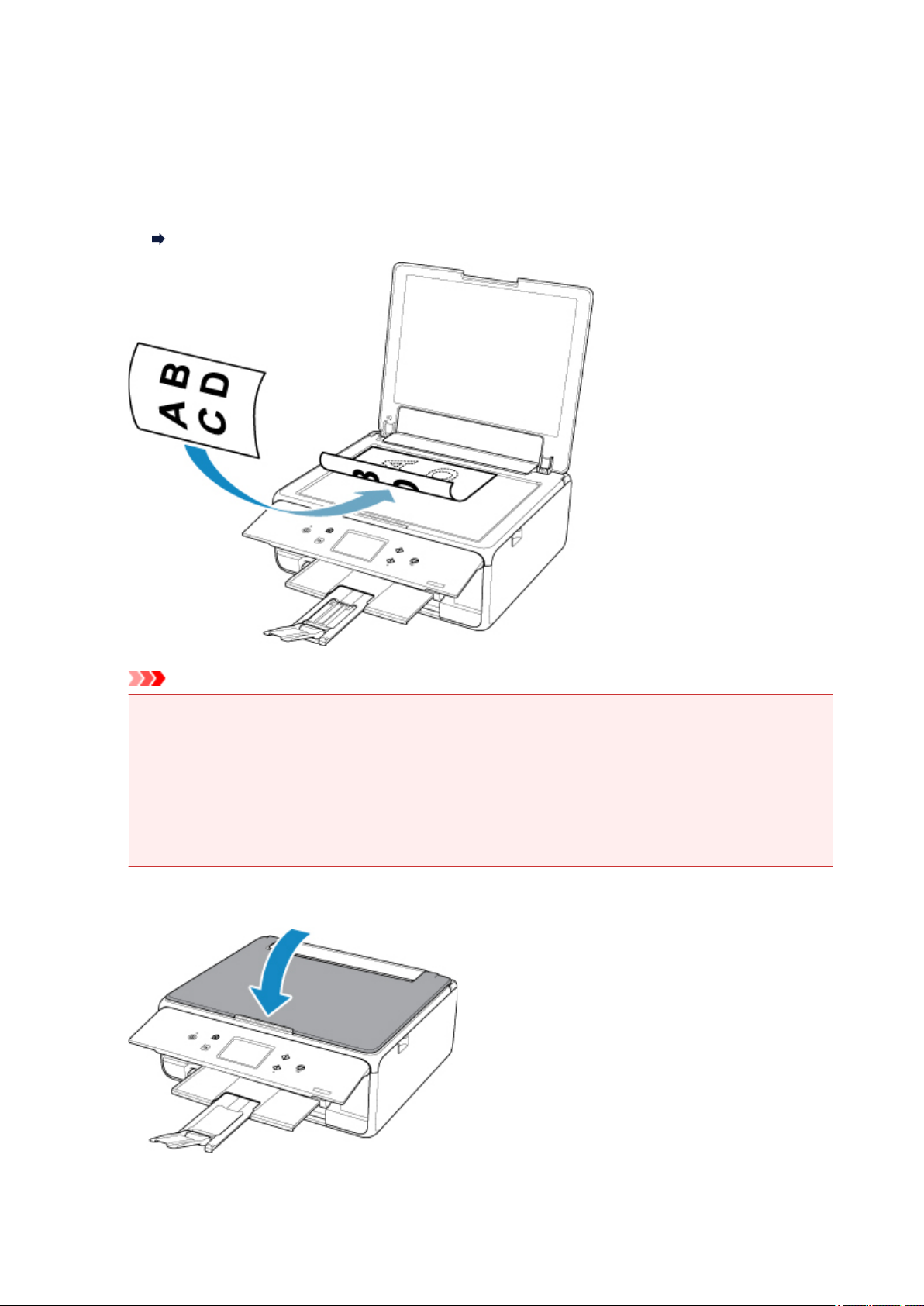 A B
C D