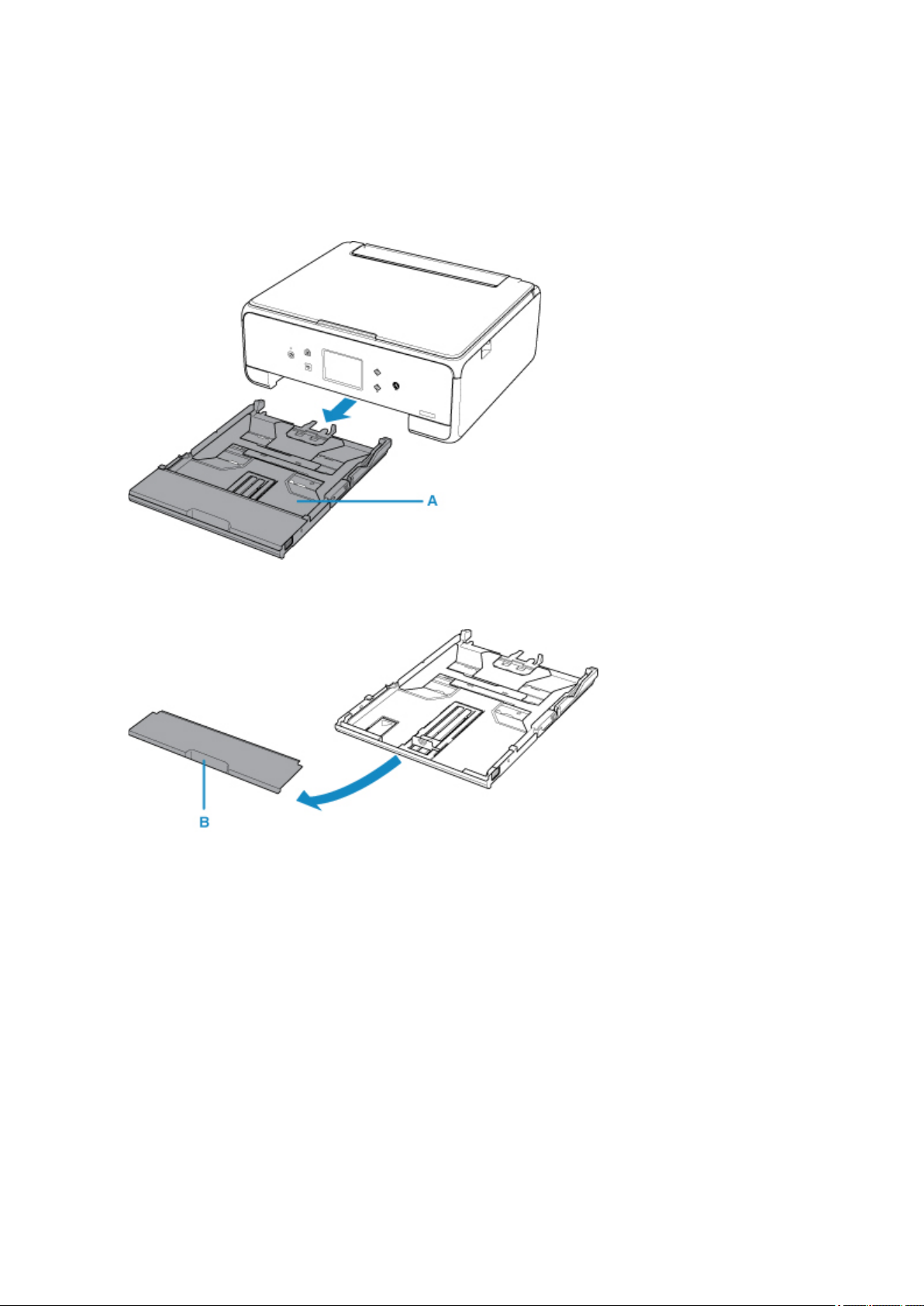 A

B