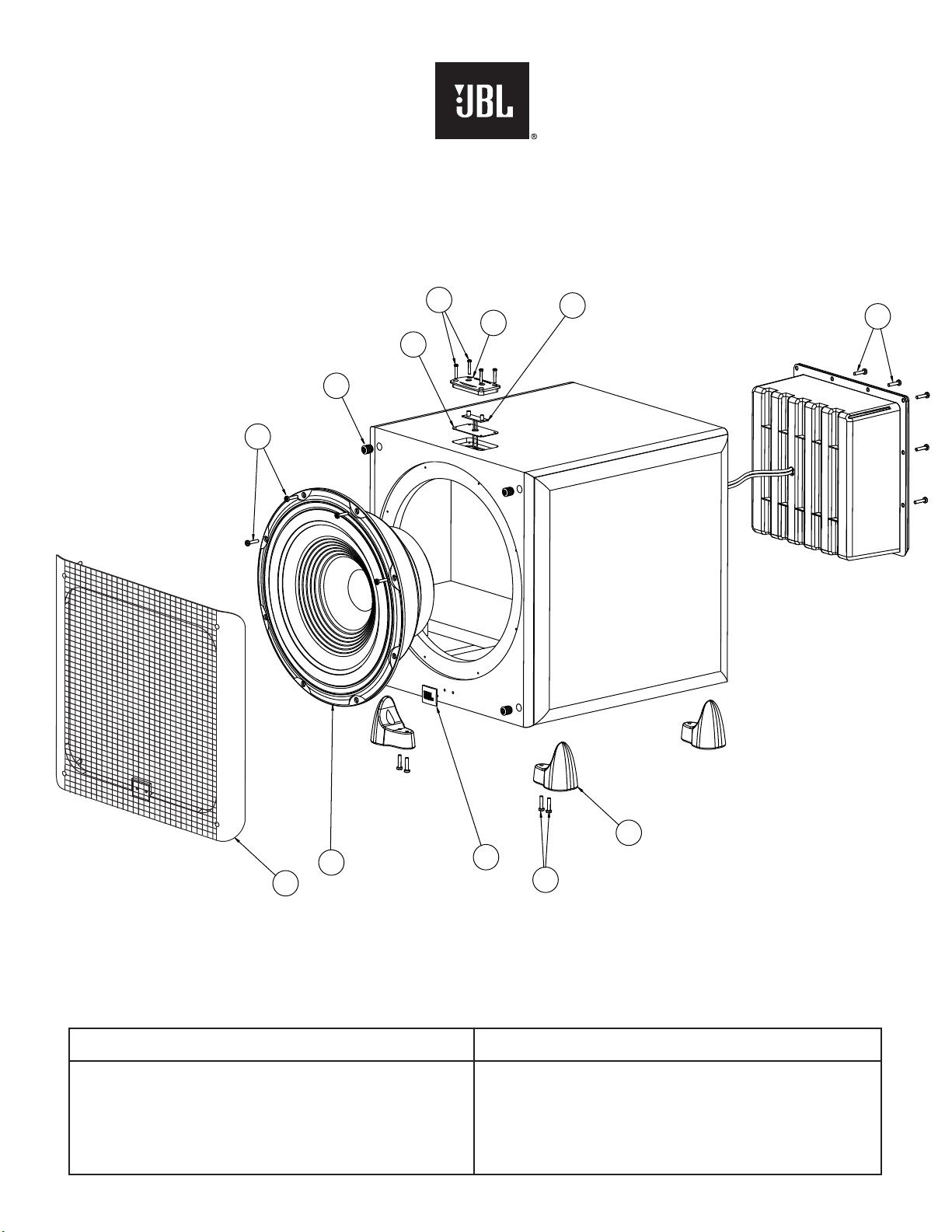 JBL®