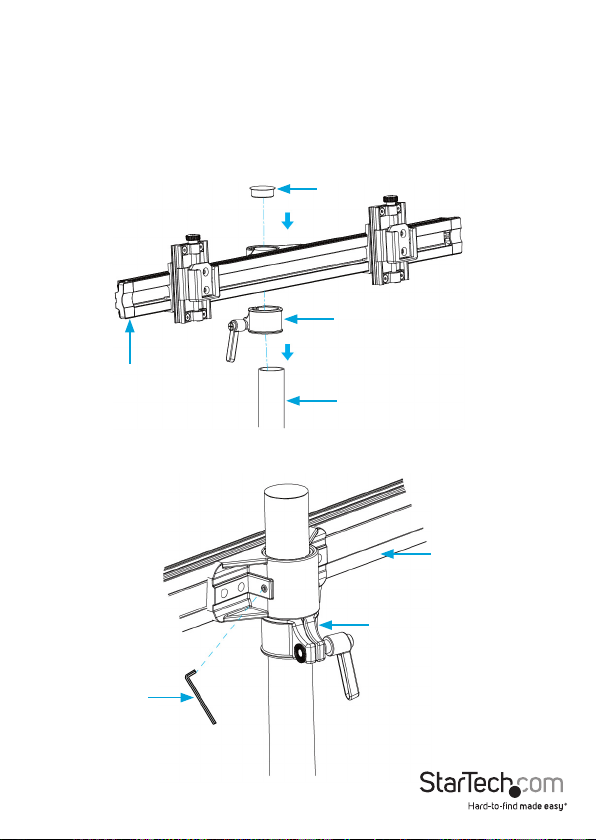 StarTech.com
Hard-to-find made easy®