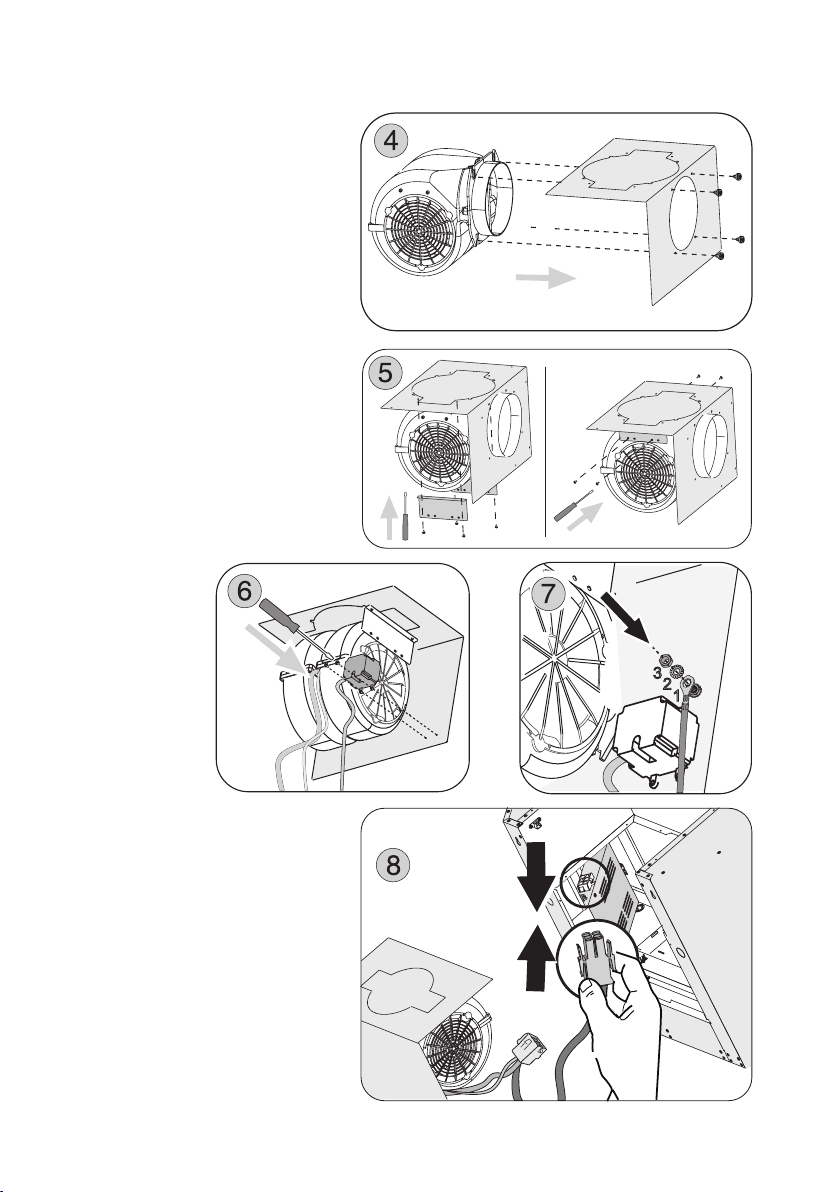 4

5

6

7

3
2
1

8