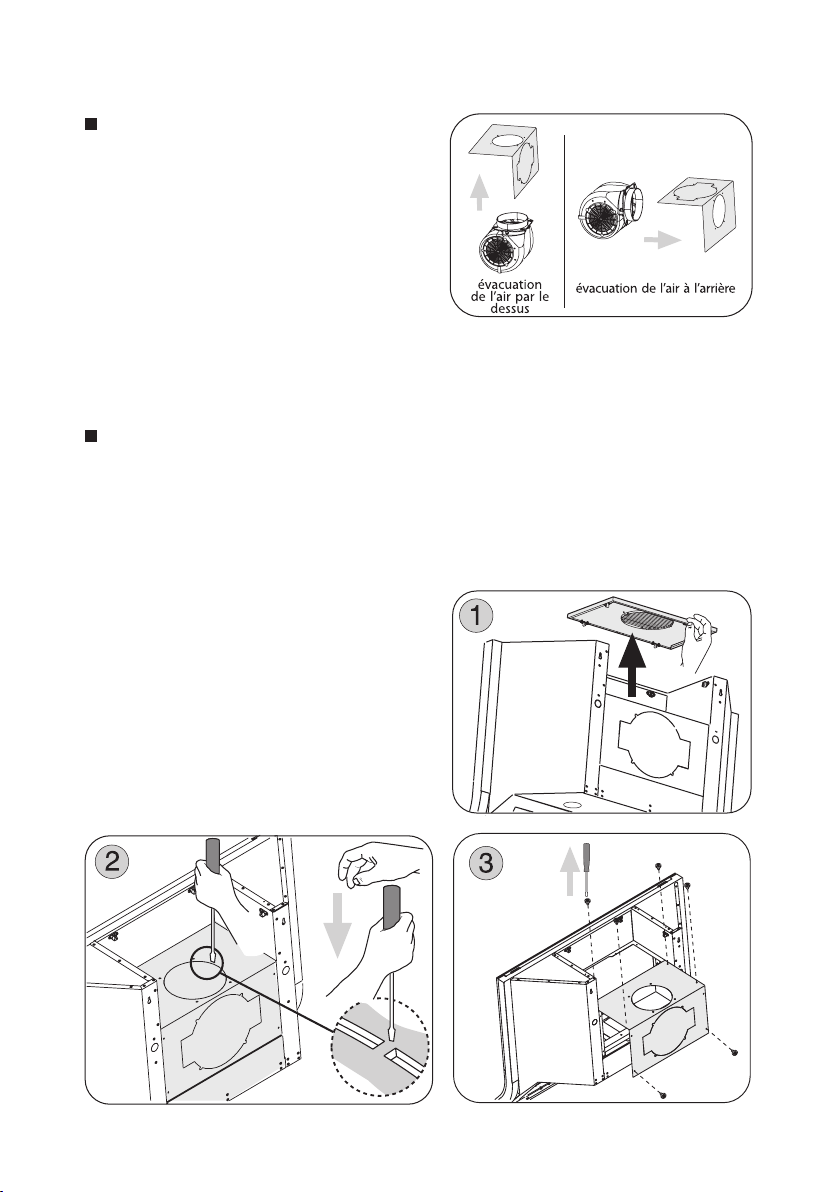 évacuation de l'air par le dessus

évacuation de l'air à l'arrière

1

2

3