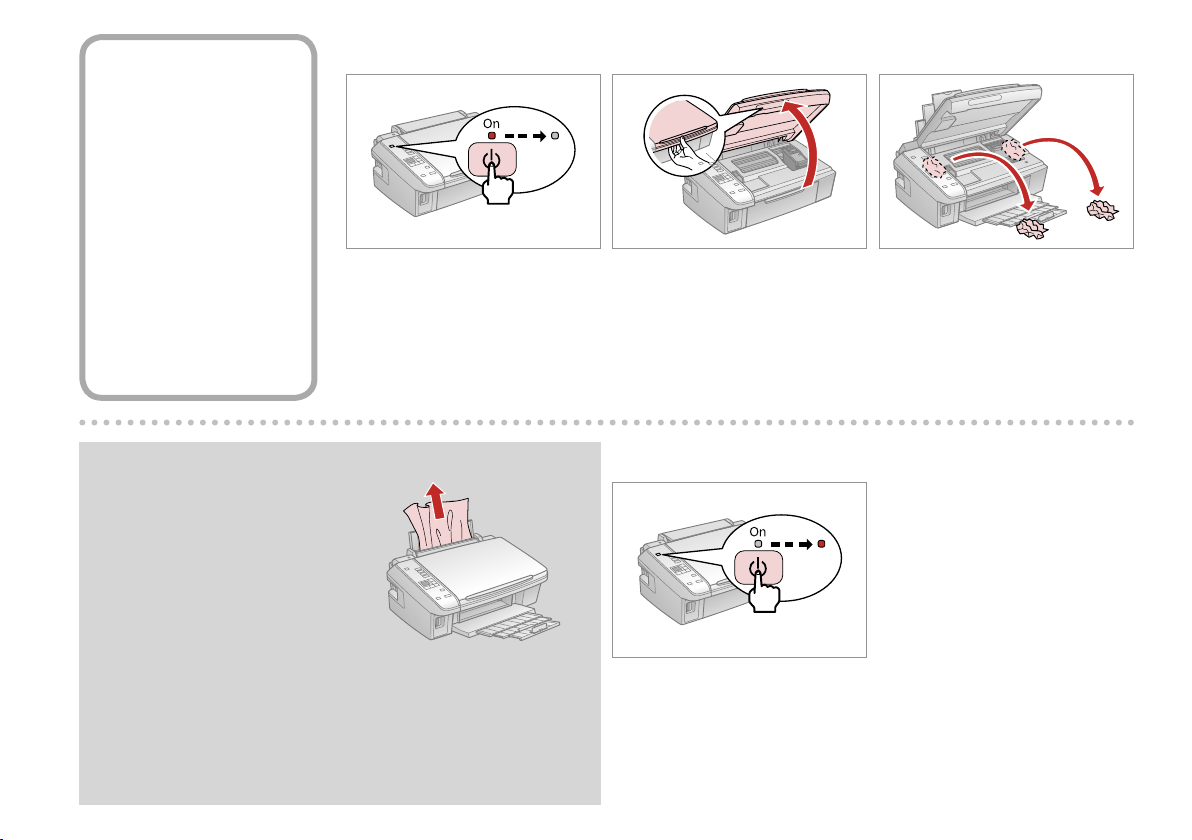 On

On