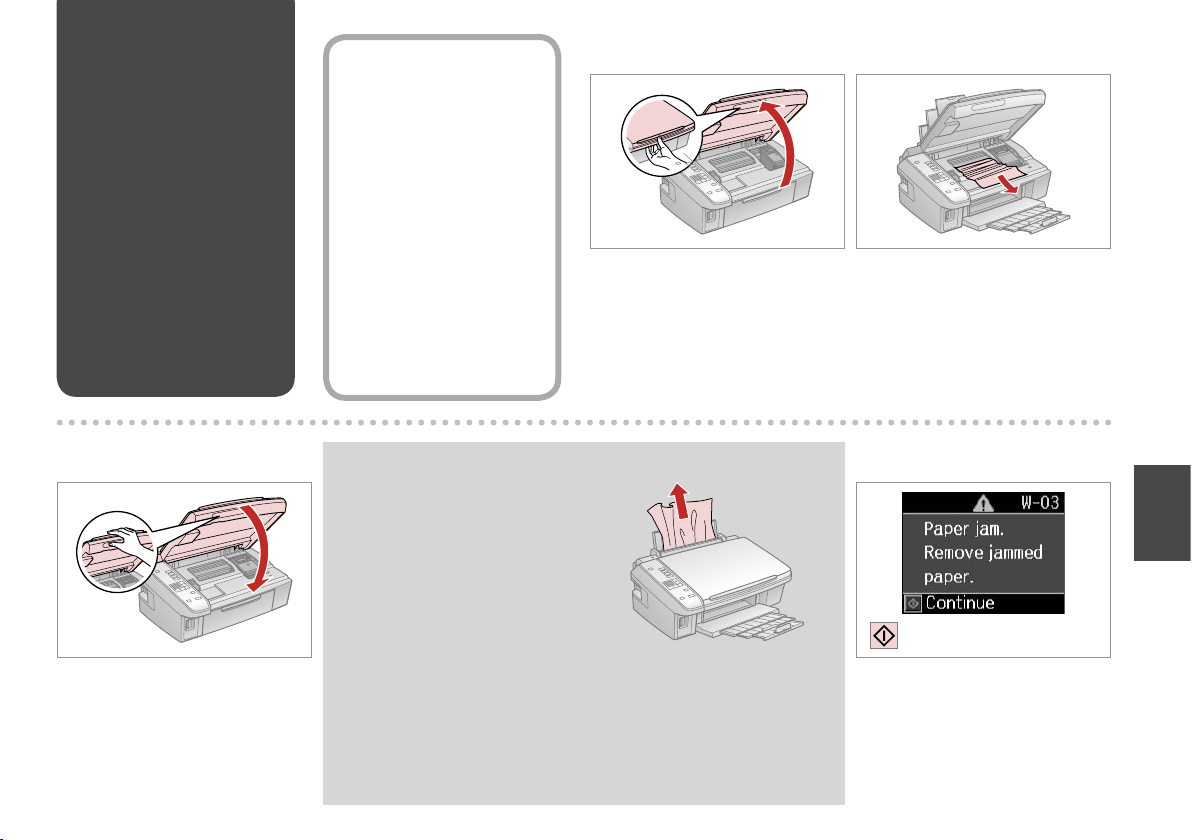 W-03

Paper jam.
Remove jammed
paper.

Continue