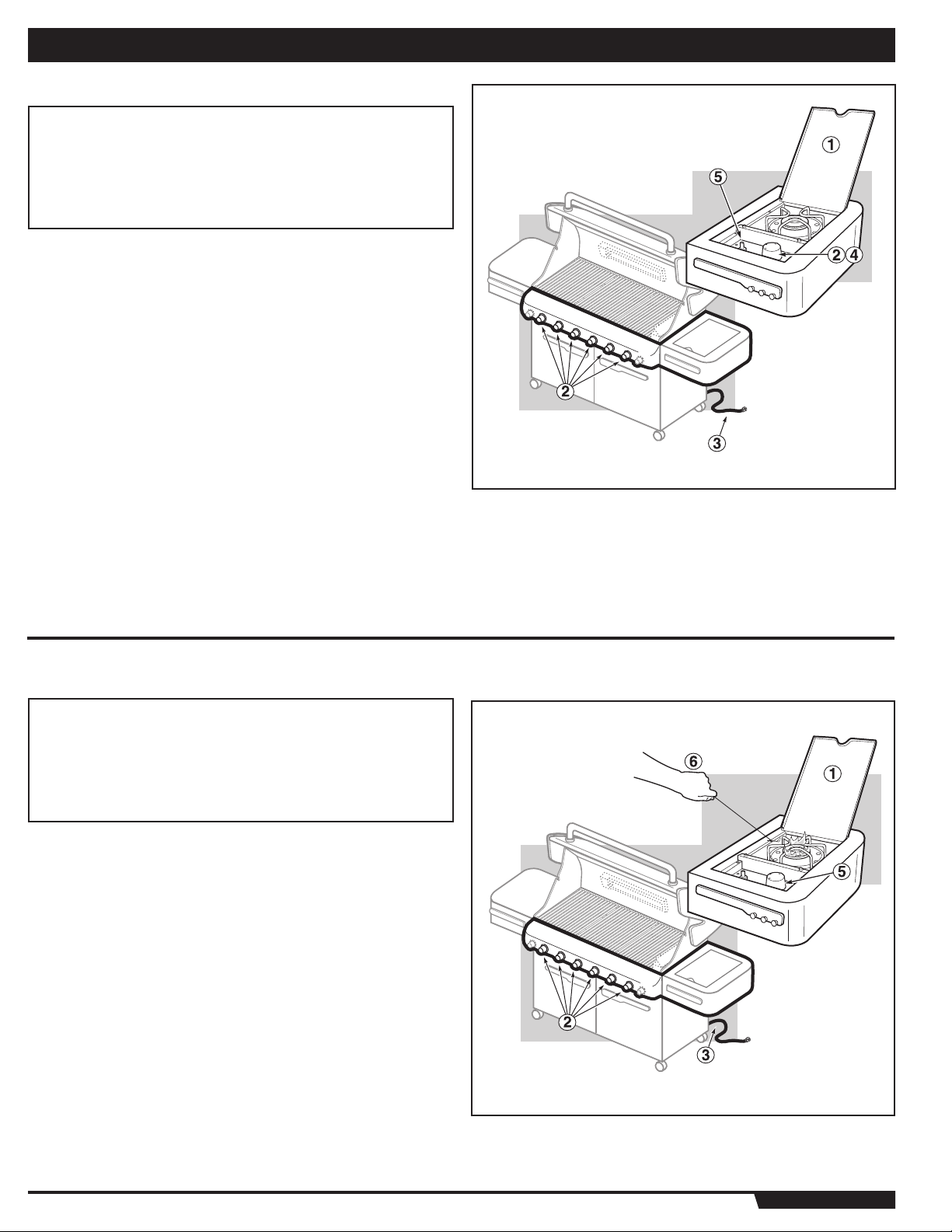 ①
⑤
2
4
2
3

⑥
①
⑤
2
3