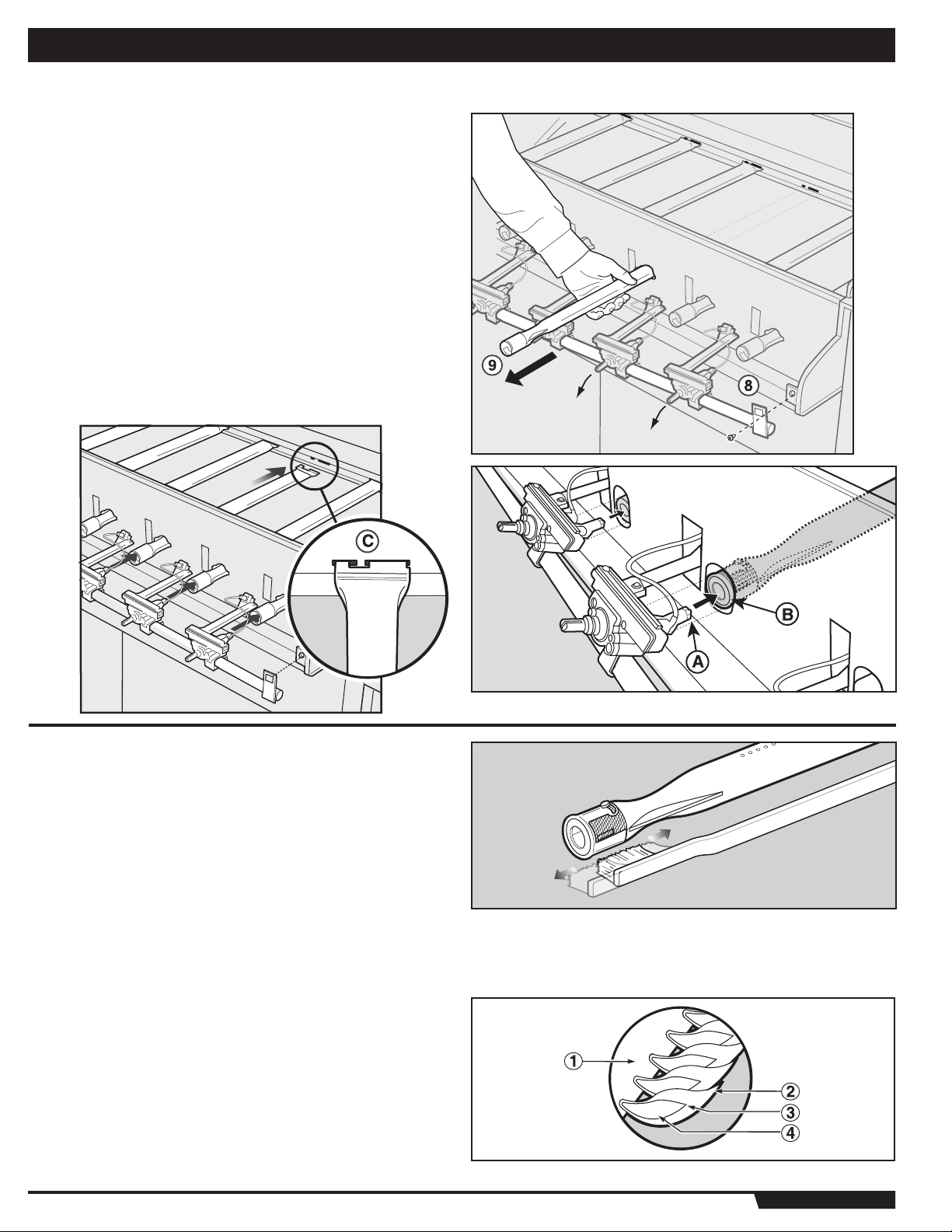 9
8
C
B
A
1
2
3
4