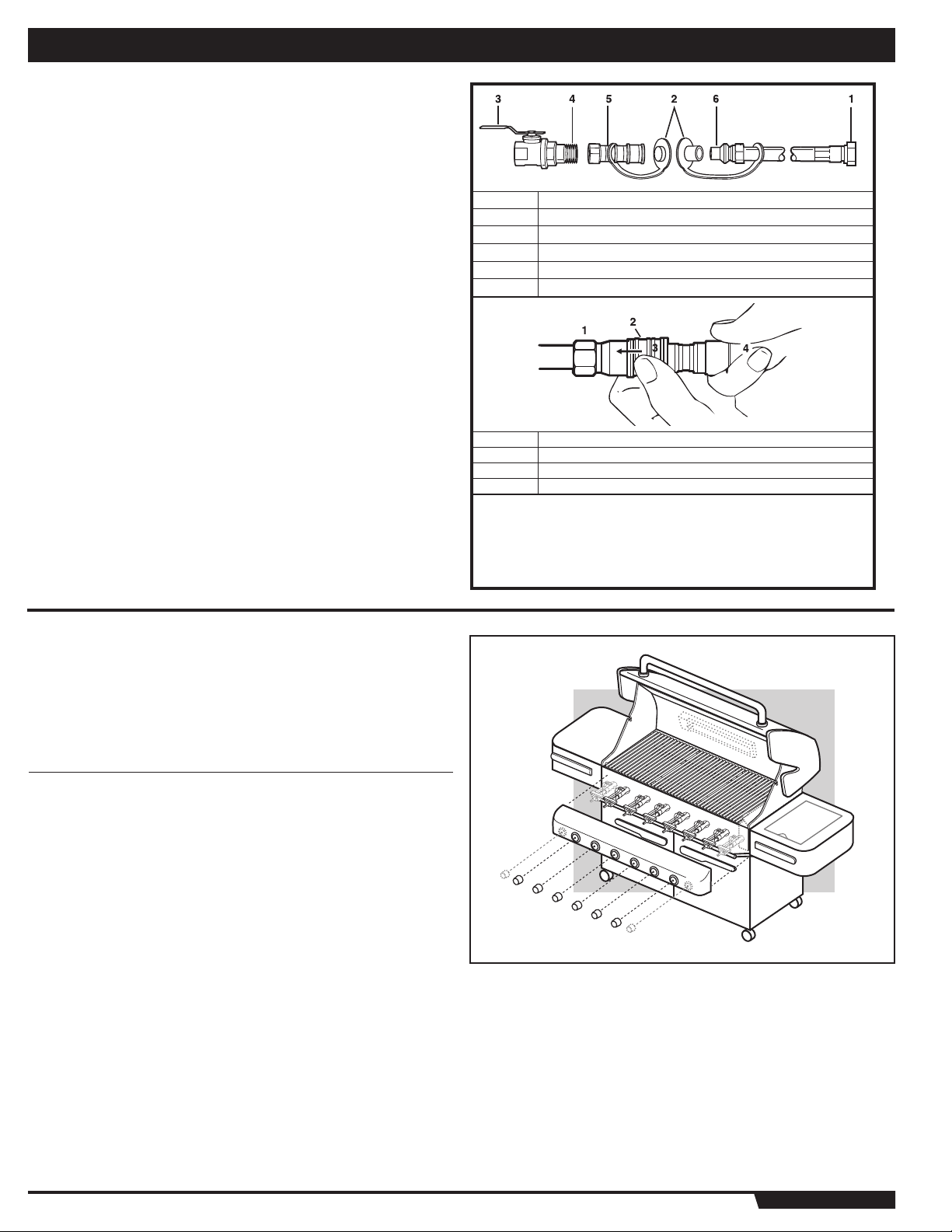 3 4 5 2 6 1

1 2 3 4