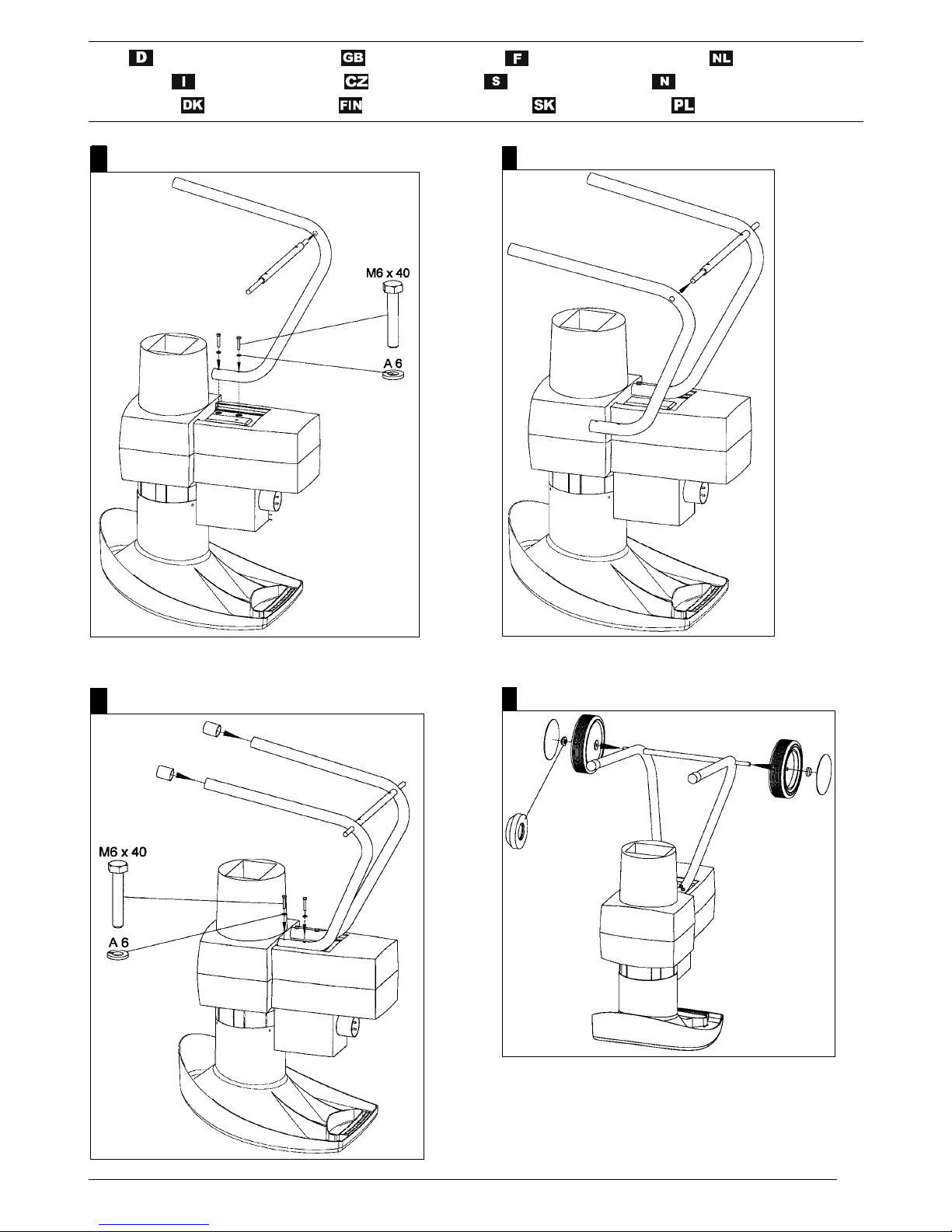 D GB F NL
I CZ S N
DK FIN SK PL

M6 x 40
A 6

M6 x 40
A 6