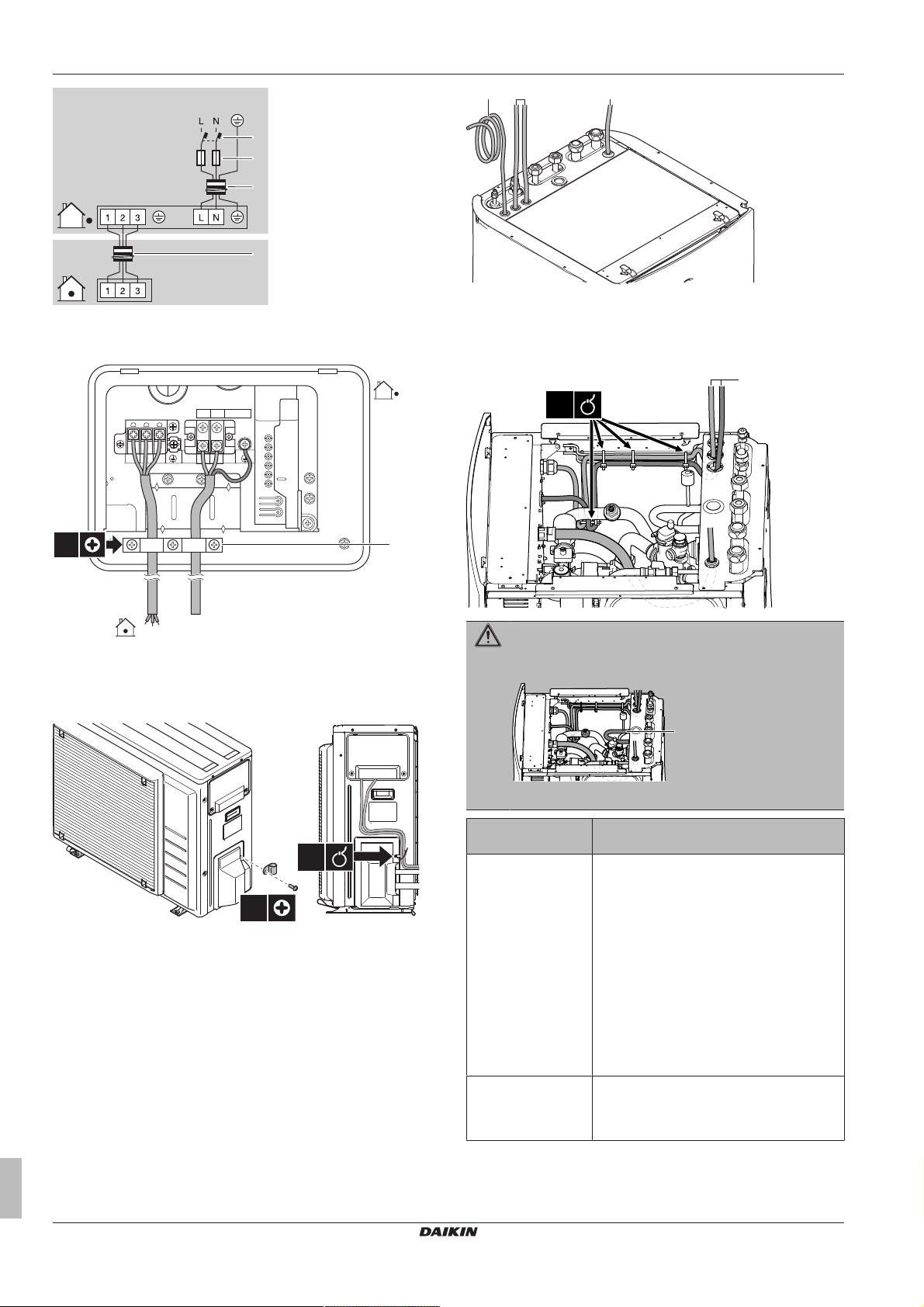 L N

1 2 3 L N

1 2 3

DAIKIN