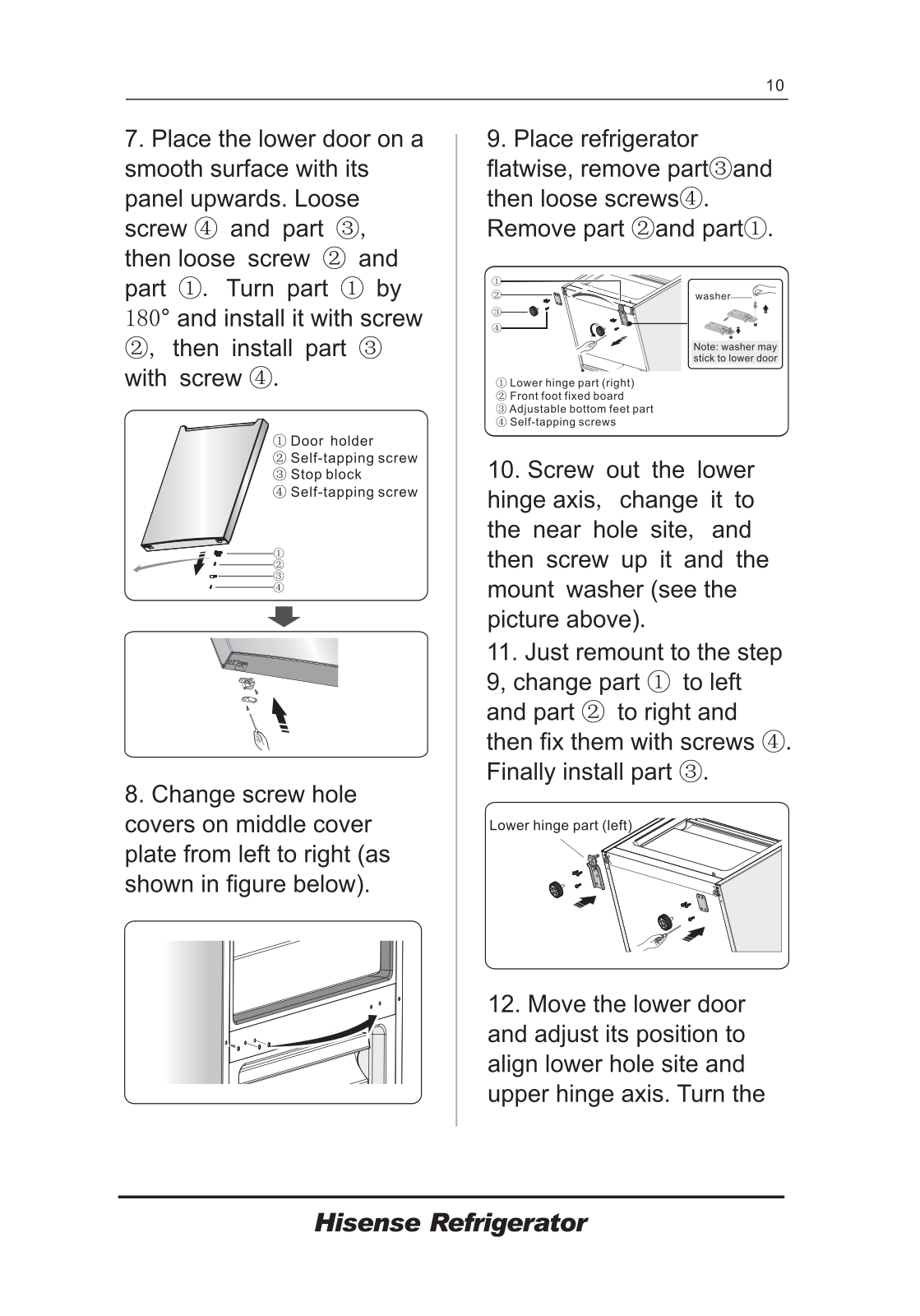 10

7. Place the lower door on a smooth surface with its panel upwards. Loose screw ④ and part ③, then loose screw ② and part ①. Turn part ① by 180° and install it with screw ②, then install part ③ with screw ④.

① Door holder
② Self-tapping screw
③ Stop block
④ Self-tapping screw
①
②
③
④

8. Change screw hole covers on middle cover plate from left to right (as shown in figure below).

9. Place refrigerator flatwise, remove part③and then loose screws④. Remove part ②and part①.

①
②
③
④
washer
Note: washer may stick to lower door
① Lower hinge part (right)
② Front foot fixed board
③ Adjustable bottom feet part
④ Self-tapping screws

10. Screw out the lower hinge axis, change it to the near hole site, and then screw up it and the mount washer (see the picture above).

11. Just remount to the step 9, change part ① to left and part ② to right and then fix them with screws ④. Finally install part ③.

Lower hinge part (left)

12. Move the lower door and adjust its position to align lower hole site and upper hinge axis. Turn the

Hisense Refrigerator