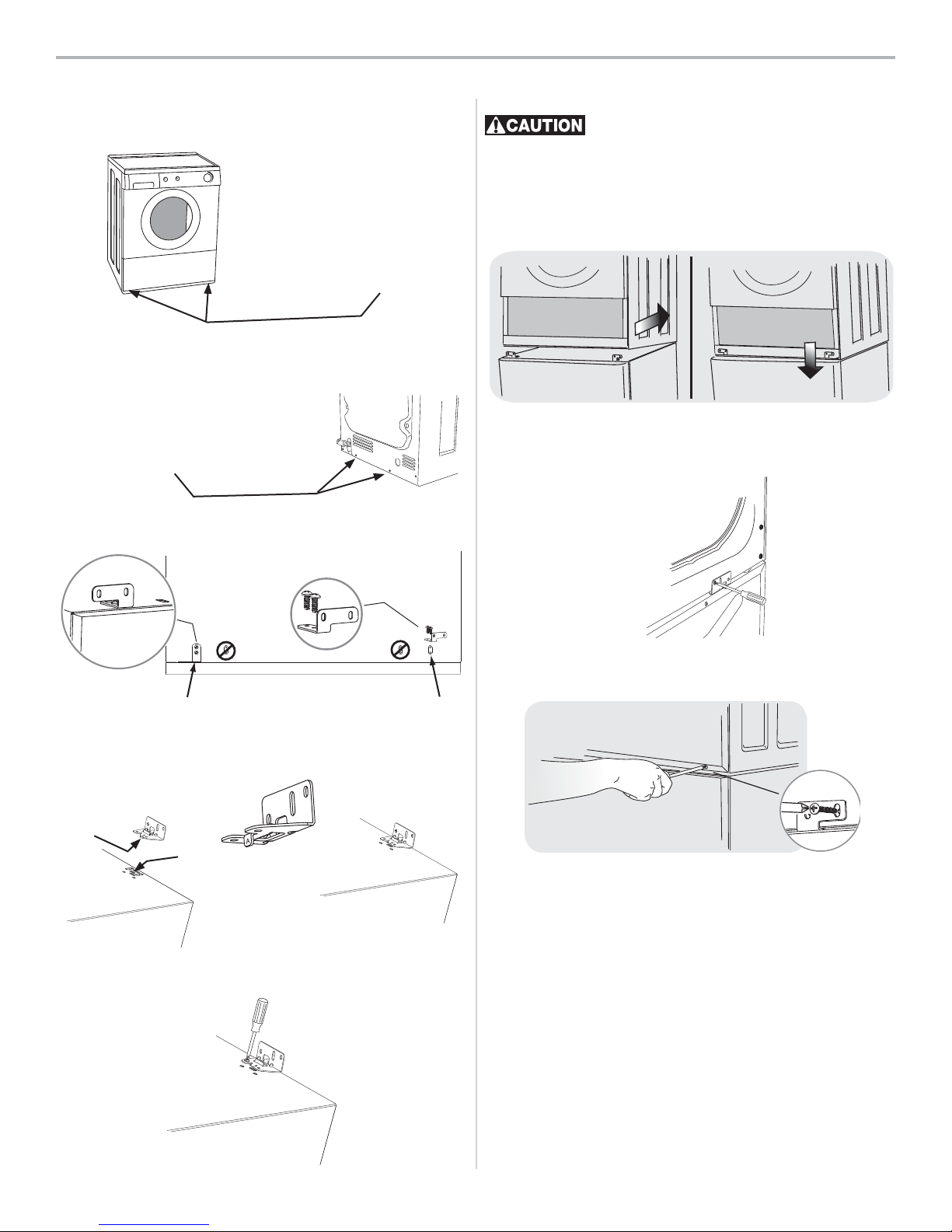 CAUTION