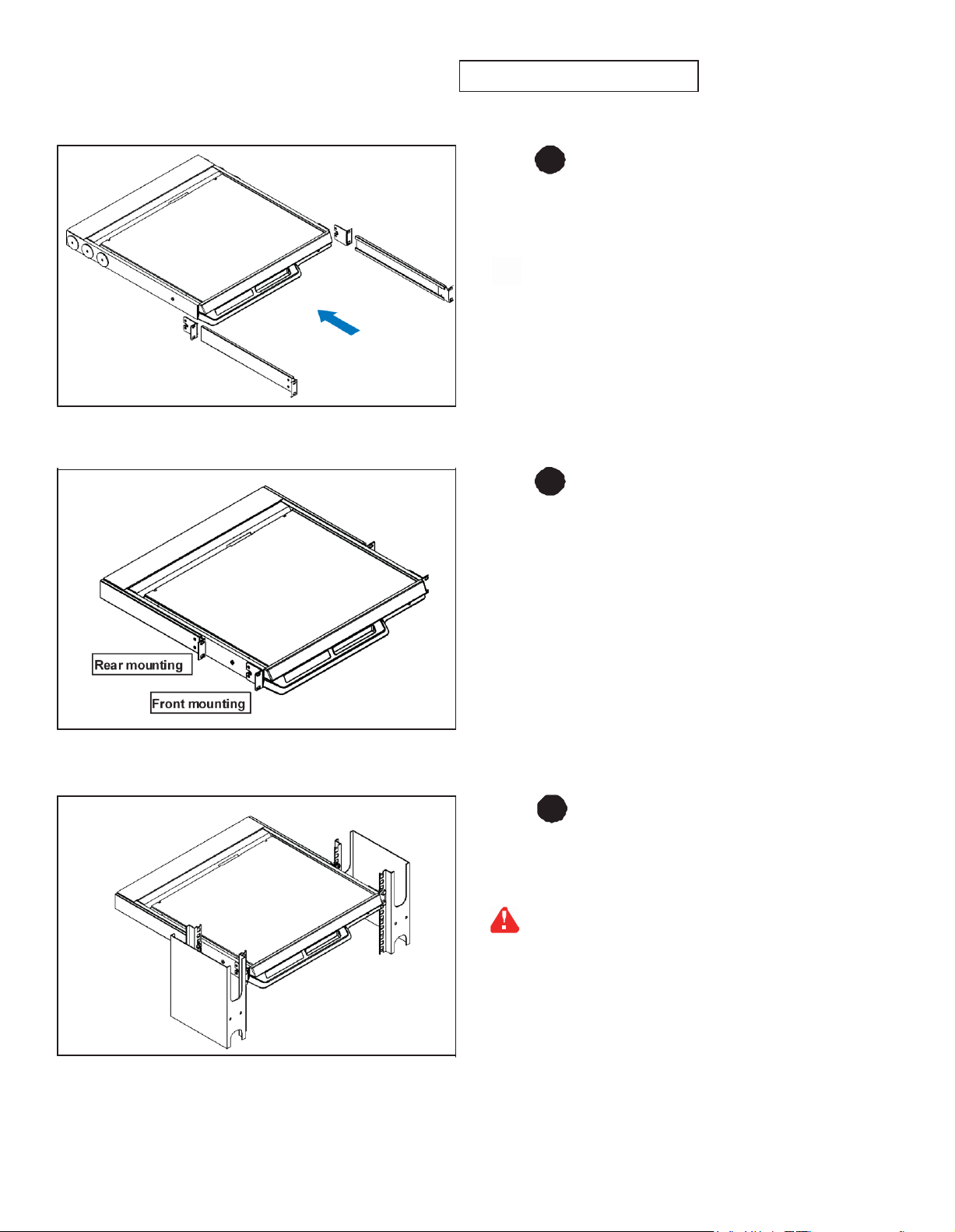 Rear mounting
Front mounting