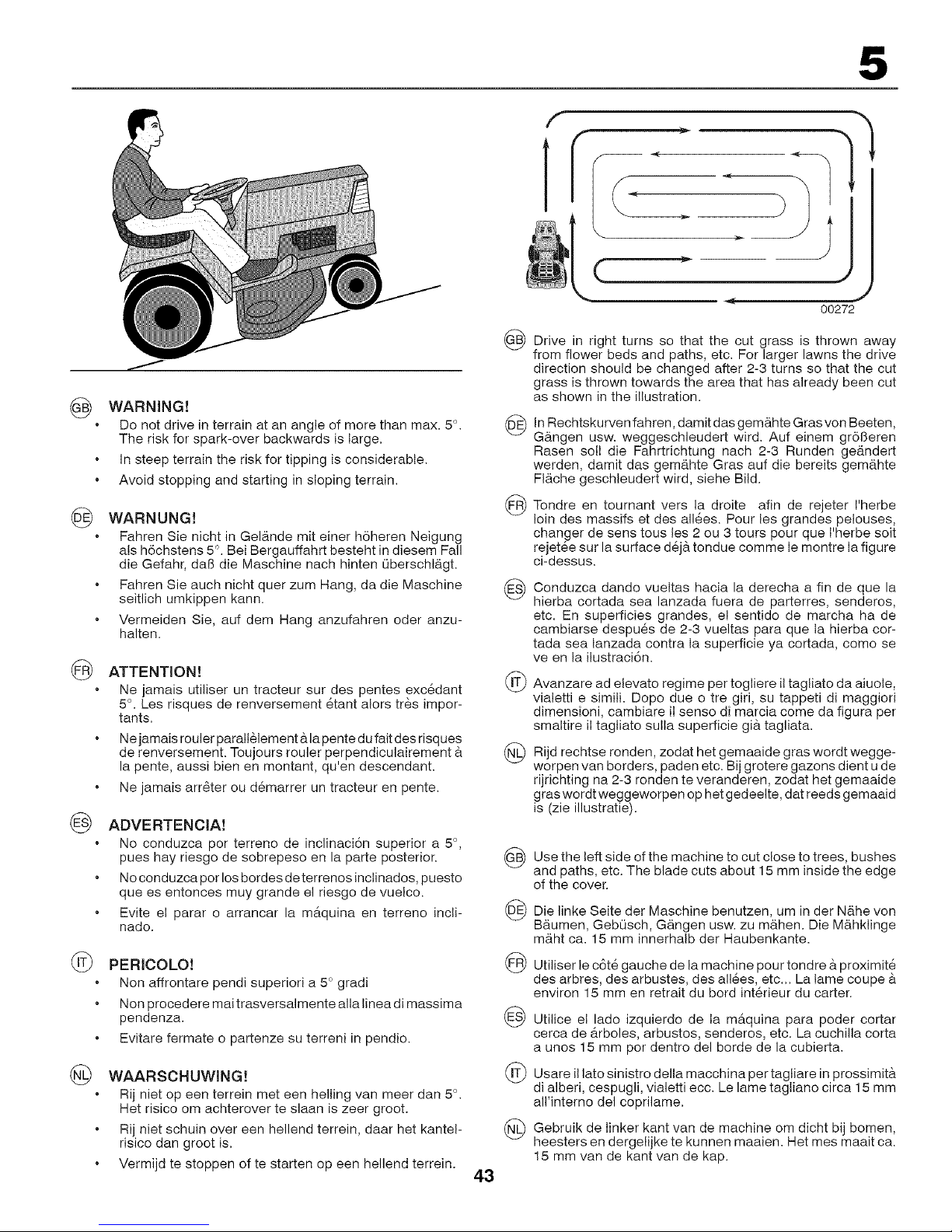 5

GB WARNING!

• Do not drive in terrain at an angle of more than max. 5°. The risk for spark-over backwards is large.

• In steep terrain the risk for tipping is considerable.

• Avoid stopping and starting in sloping terrain.

DE WARNUNG!

• Fahren Sie nicht in Gelände mit einer höheren Neigung als höchstens 5°. Bei Bergauffahrt besteht in diesem Fall die Gefahr, daß die Maschine nach hinten überschlägt.

• Fahren Sie auch nicht quer zum Hang, da die Maschine seitlich umkippen kann.

• Vermeiden Sie, auf dem Hang anzufahren oder anzuhalten.

FR ATTENTION!

• Ne jamais utiliser un tracteur sur des pentes excédant 5°. Les risques de renversement étant alors très importants.

• Ne jamais rouler parallèlement à la pente du fait des risques de renversement. Toujours rouler perpendiculairement à la pente, aussi bien en montant, qu'en descendant.

• Ne jamais arrêter ou démarrer un tracteur en pente.

ES ADVERTENCIA!

• No conduzca por terreno de inclinación superior a 5°, pues hay riesgo de sobrepeso en la parte posterior.

• No conduzca por los bordes de terrenos inclinados, puesto que es entonces muy grande el riesgo de vuelco.

• Evite el parar o arrancar la máquina en terreno inclinado.

IT PERICOLO!

• Non affrontare pendi superiori a 5° gradi

• Non procedere mai trasversalmente alla linea di massima pendenza.

• Evitare fermate o partenze su terreni in pendio.

NL WAARSCHUWING!

• Rij niet op een terrein met een helling van meer dan 5°. Het risico om achterover te slaan is zeer groot.

• Rij niet schuin over een hellend terrein, daar het kantelrisico dan groot is.

• Vermijd te stoppen of te starten op een hellend terrein.

00272

GB Drive in right turns so that the cut grass is thrown away from flower beds and paths, etc. For larger lawns the drive direction should be changed after 2-3 turns so that the cut grass is thrown towards the area that has already been cut as shown in the illustration.

DE In Rechtskurven fahren, damit das gemähte Gras von Beeten, Gängen usw. weggeschleudert wird. Auf einem größeren Rasen soll die Fahrtrichtung nach 2-3 Runden geändert werden, damit das gemähte Gras auf die bereits gemähte Fläche geschleudert wird, siehe Bild.

FR Tondre en tournant vers la droite afin de rejeter l'herbe loin des massifs et des allées. Pour les grandes pelouses, changer de sens tous les 2 ou 3 tours pour que l'herbe soit rejetée sur la surface déjà tondue comme le montre la figure ci-dessus.

ES Conduzca dando vueltas hacia la derecha a fin de que la hierba cortada sea lanzada fuera de parterres, senderos, etc. En superficies grandes, el sentido de marcha ha de cambiarse después de 2-3 vueltas para que la hierba cortada sea lanzada contra la superficie ya cortada, como se ve en la ilustración.

IT Avanzare ad elevato regime per togliere il tagliato da aiuole, vialetti e simili. Dopo due o tre giri, su tappeti di maggiori dimensioni, cambiare il senso di marcia come da figura per smaltire il tagliato sulla superficie già tagliata.

NL Rijd rechtse ronden, zodat het gemaaide gras wordt weggeworpen van borders, paden etc. Bij grotere gazons dient u de rijrichting na 2-3 ronden te veranderen, zodat het gemaaide gras wordt weggeworpen op het gedeelte, dat reeds gemaaid is (zie illustratie).

GB Use the left side of the machine to cut close to trees, bushes and paths, etc. The blade cuts about 15 mm inside the edge of the cover.

DE Die linke Seite der Maschine benutzen, um in der Nähe von Bäumen, Gebüsch, Gängen usw. zu mähen. Die Mähklinge mäht ca. 15 mm innerhalb der Haubenkante.

FR Utiliser le côté gauche de la machine pour tondre à proximité des arbres, des arbustes, des allées, etc... La lame coupe à environ 15 mm en retrait du bord intérieur du carter.

ES Utilice el lado izquierdo de la máquina para poder cortar cerca de árboles, arbustos, senderos, etc. La cuchilla corta a unos 15 mm por dentro del borde de la cubierta.

IT Usare il lato sinistro della macchina per tagliare in prossimità di alberi, cespugli, vialetti ecc. Le lame tagliano circa 15 mm all'interno del coprilame.

NL Gebruik de linker kant van de machine om dicht bij bomen, heesters en dergelijke te kunnen maaien. Het mes maait ca. 15 mm van de kant van de kap.

43