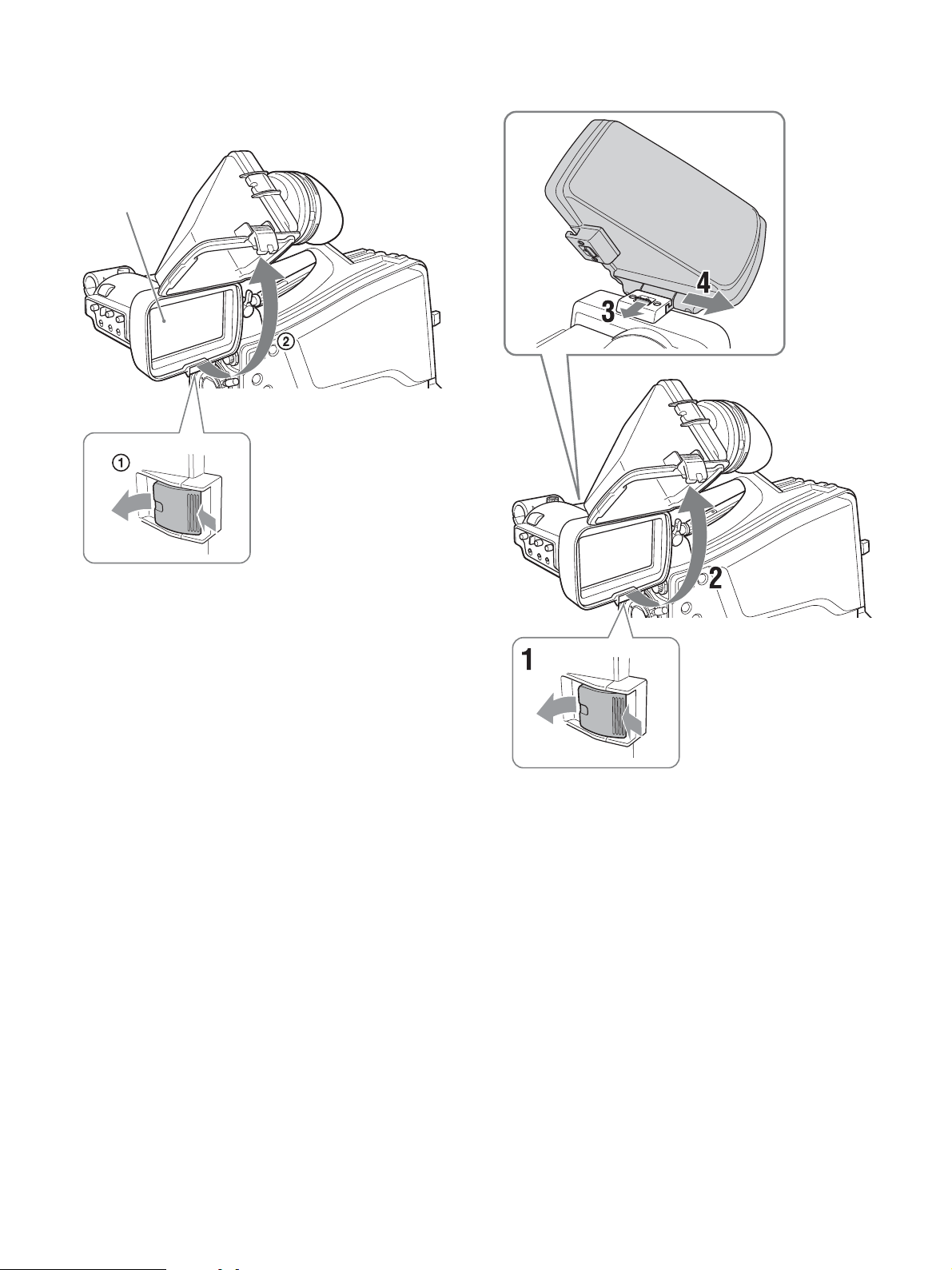 ②

①

4

3

2

1