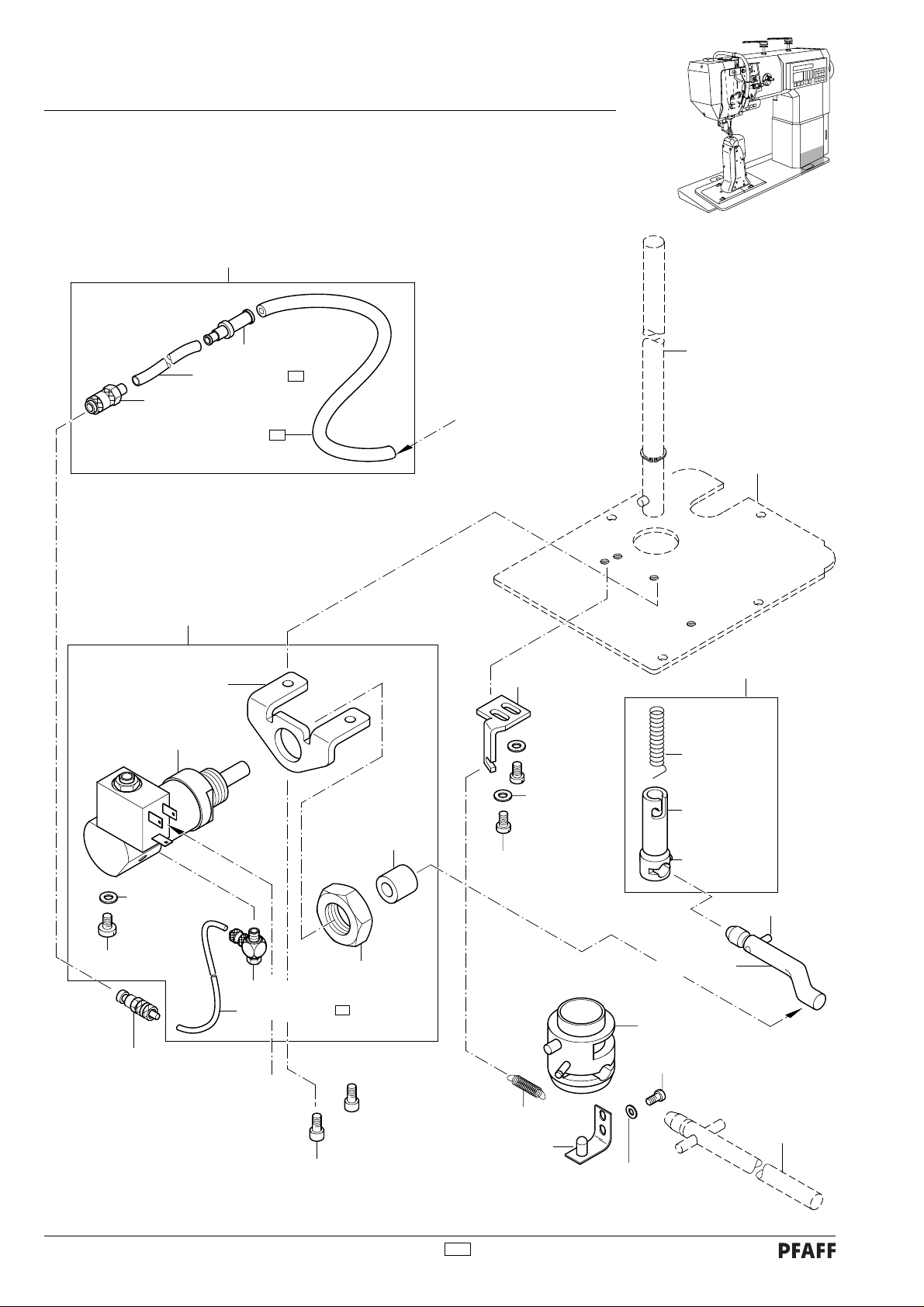 PFAFF