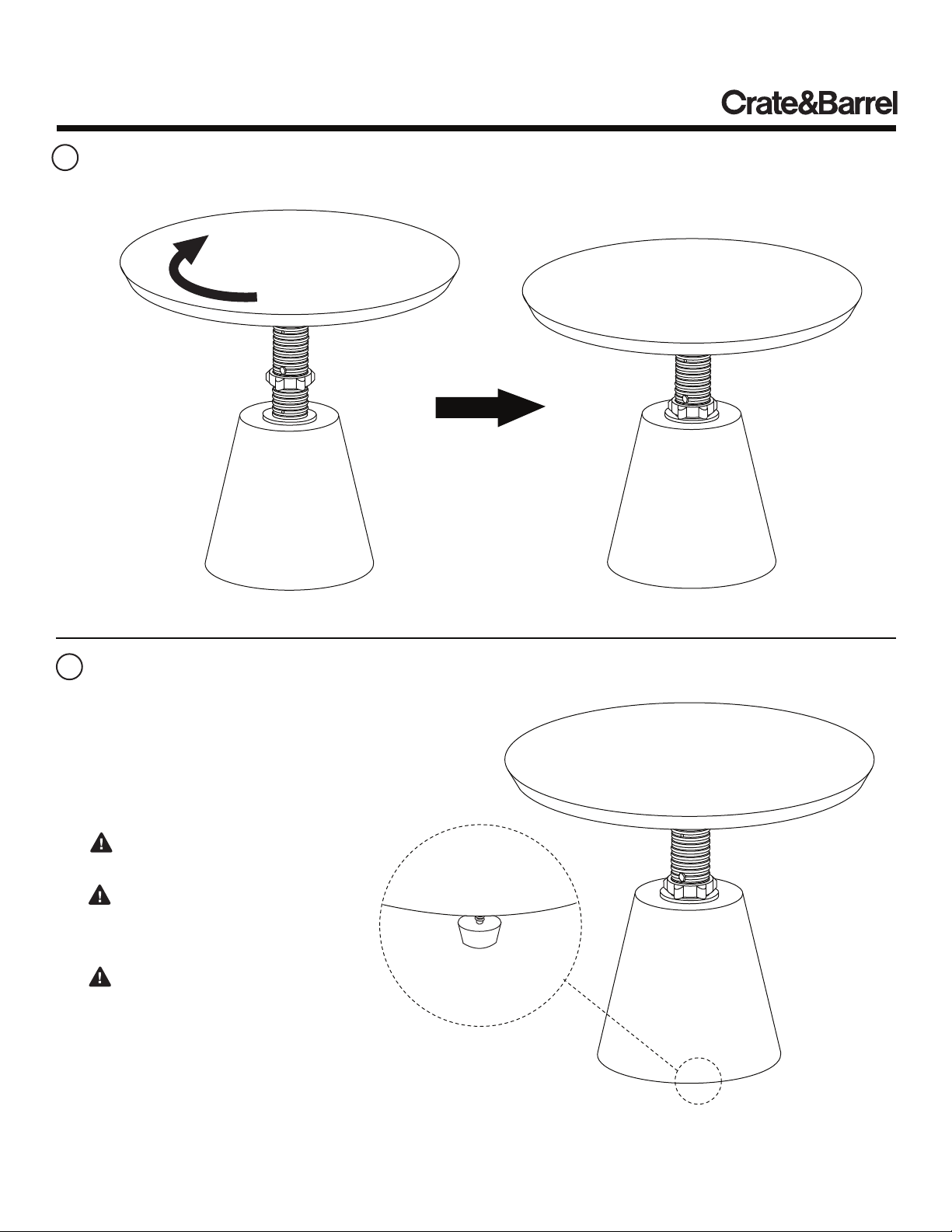 Crate&Barrel