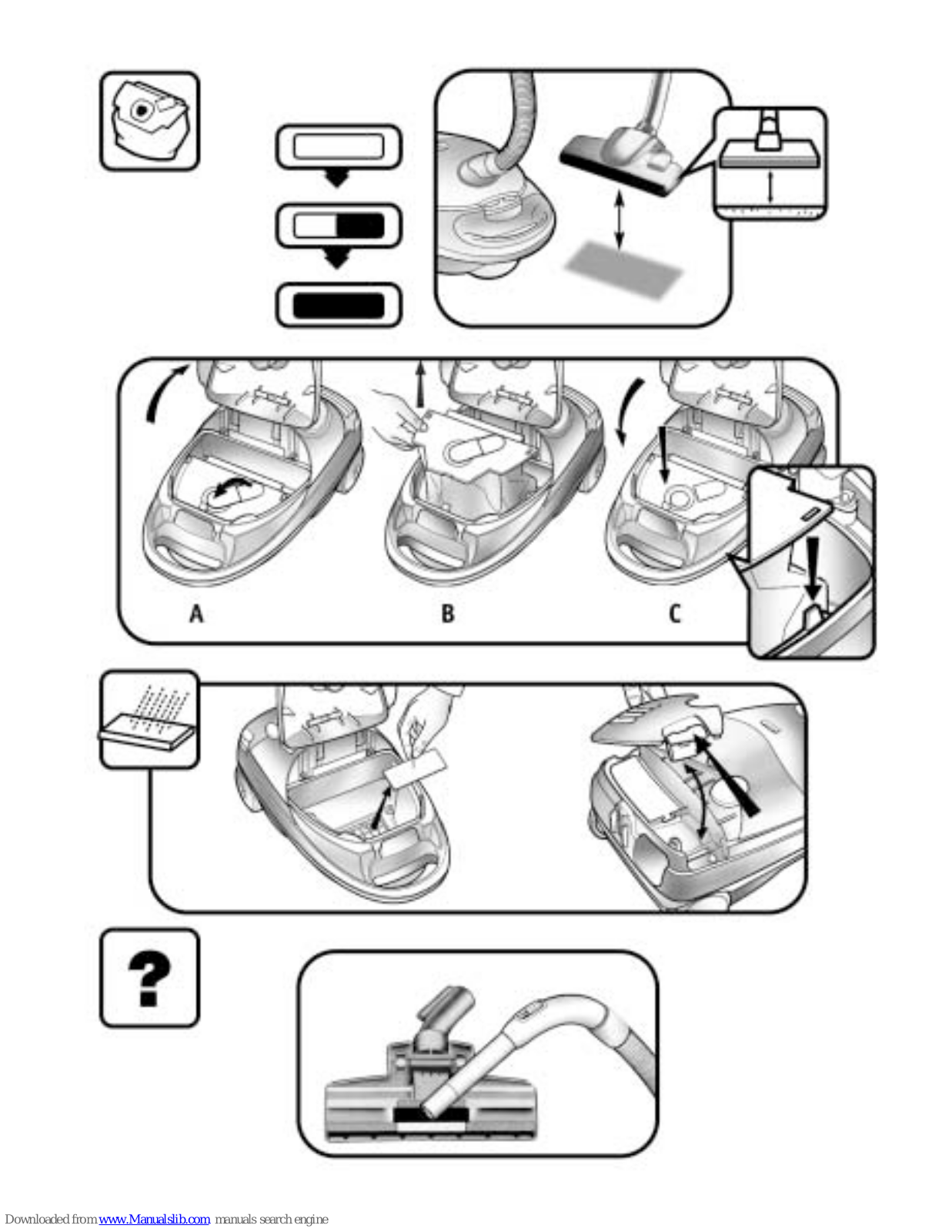 A

B

C

?

Downloaded from www.Manualslib.com manuals search engine