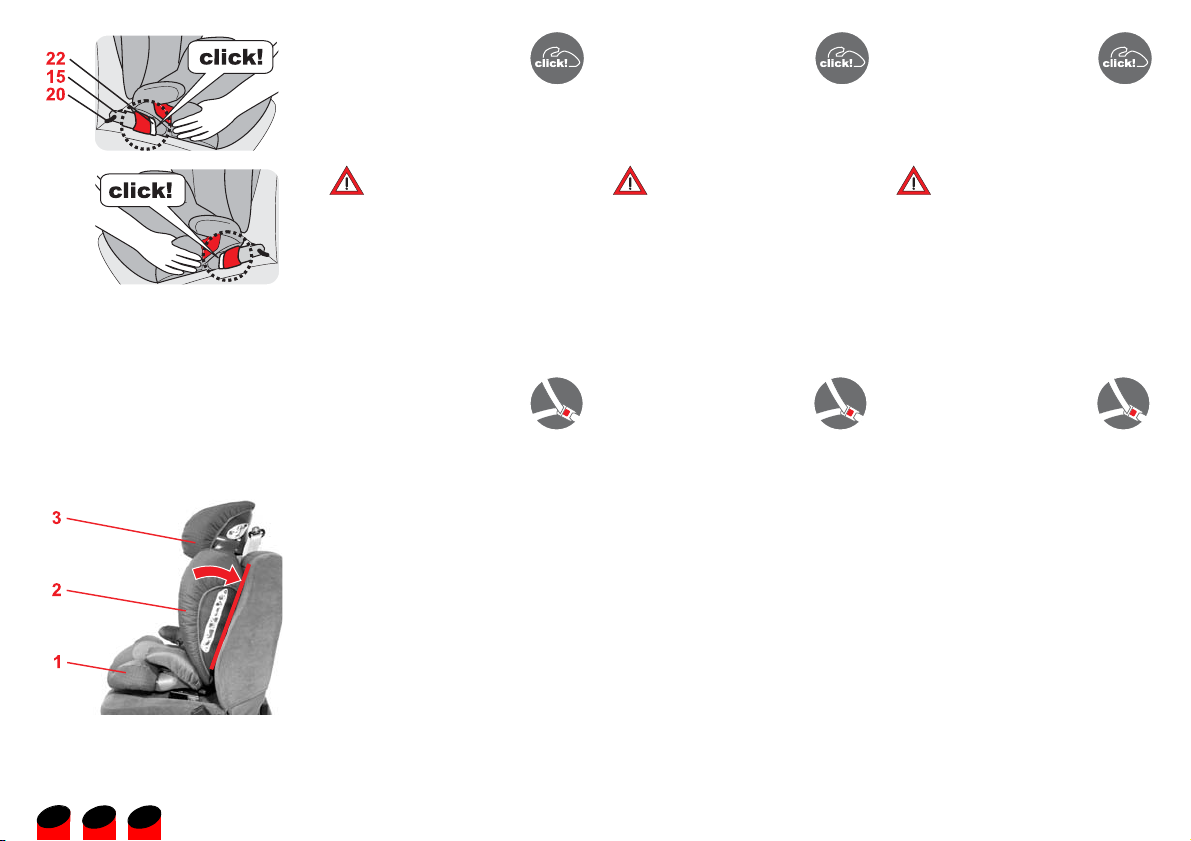 22
15
20
click!

click!

click!

click!

click!

3
2
1