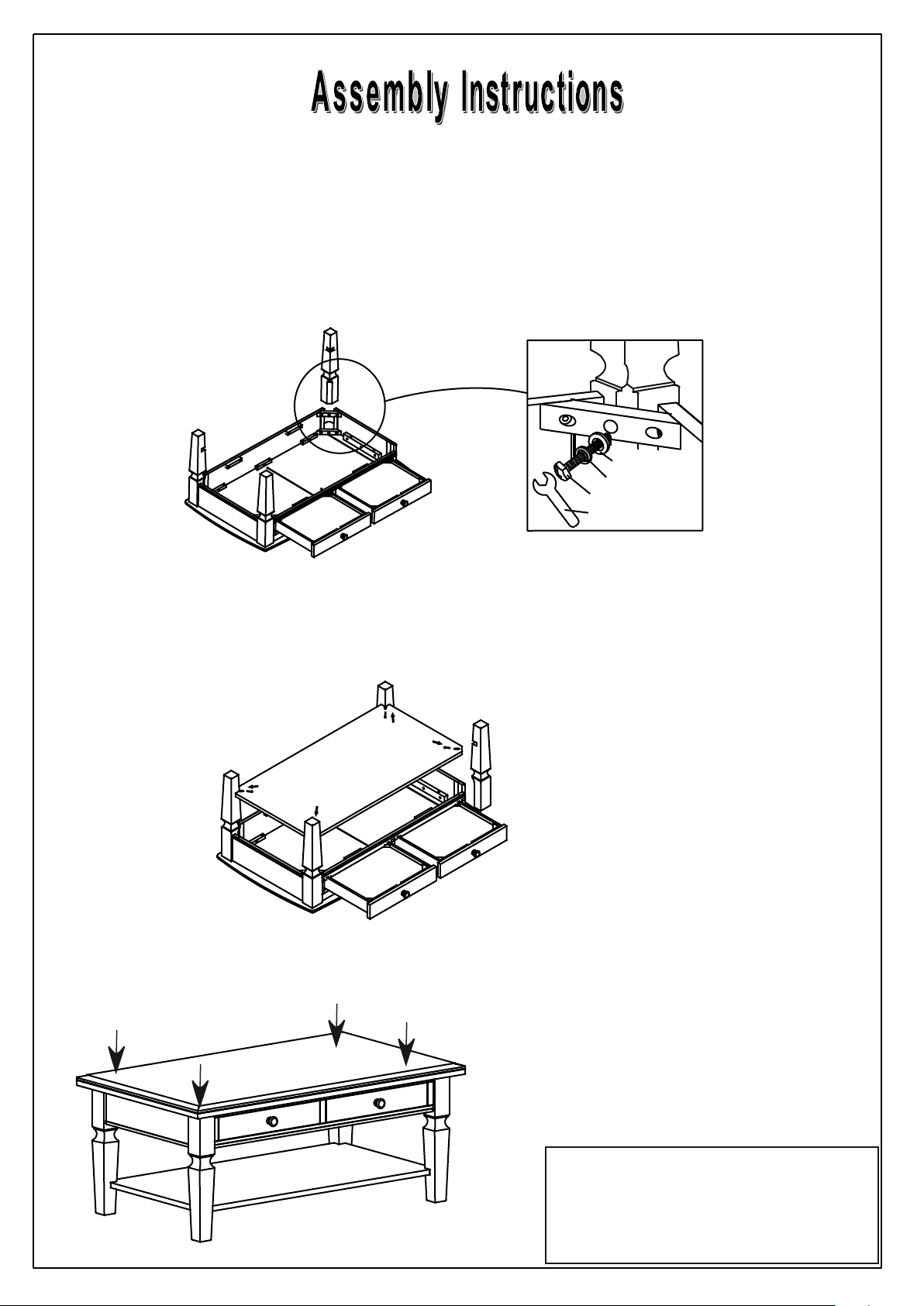 Assembly Instructions