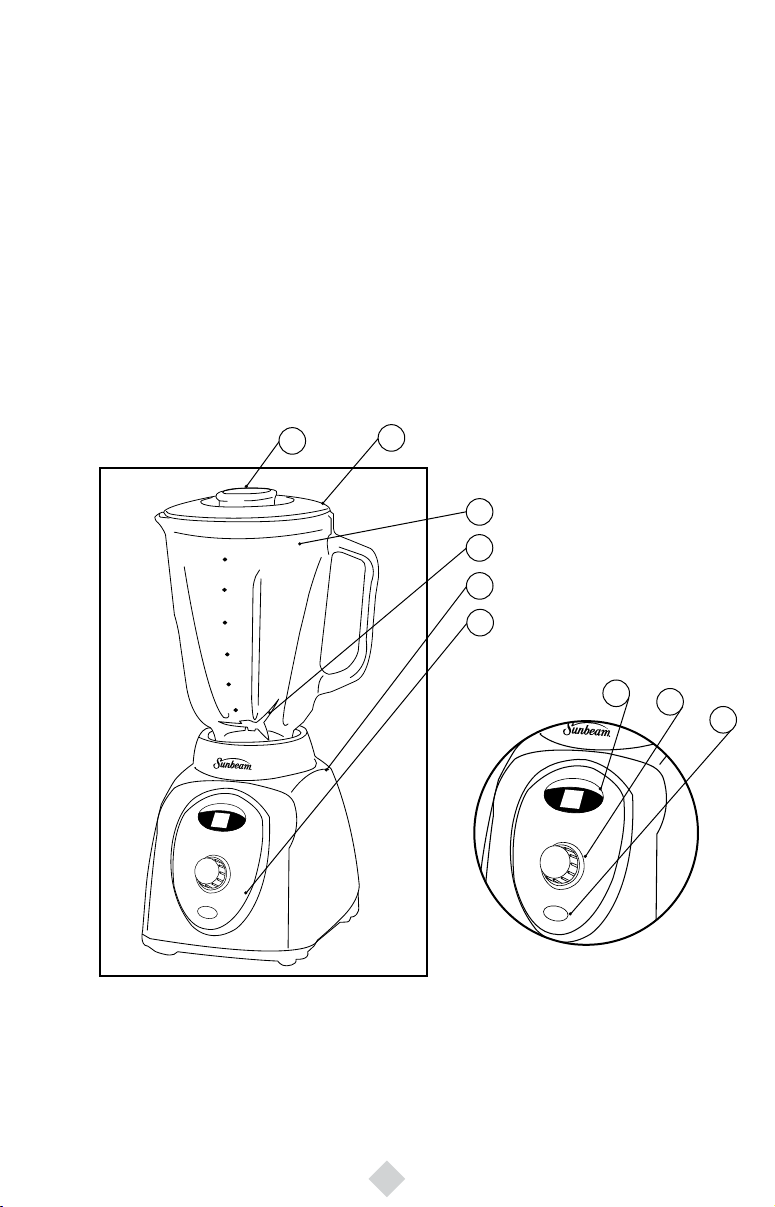 Sunbeam

Sunbeam