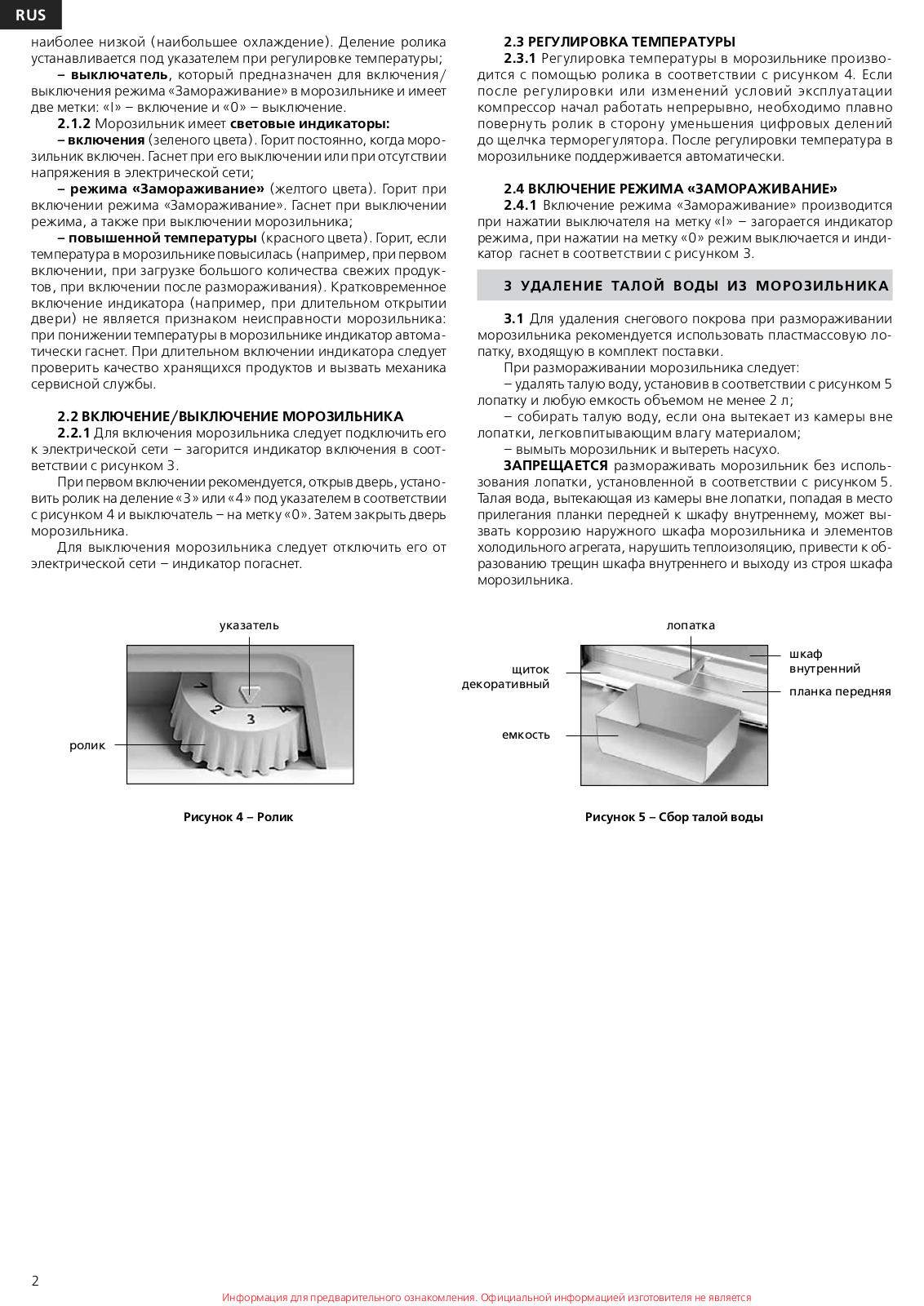 RUS

наиболее низкой (наибольшее охлаждение). Деление ролика устанавливается под указателем при регулировке температуры;

– выключатель, который предназначен для включения/выключения режима «Замораживание» в морозильнике и имеет две метки: «I» – включение и «0» – выключение.

2.1.2 Морозильник имеет световые индикаторы:

– включения (зеленого цвета). Горит постоянно, когда морозильник включен. Гаснет при его выключении или при отсутствии напряжения в электрической сети;

– режима «Замораживание» (желтого цвета). Горит при включении режима «Замораживание». Гаснет при выключении режима, а также при выключении морозильника;

– повышенной температуры (красного цвета). Горит, если температура в морозильнике повысилась (например, при первом включении, при загрузке большого количества свежих продуктов, при включении после размораживания). Кратковременное включение индикатора (например, при длительном открытии двери) не является признаком неисправности морозильника: при понижении температуры в морозильнике индикатор автоматически гаснет. При длительном включении индикатора следует проверить качество хранящихся продуктов и вызвать механика сервисной службы.

2.2 ВКЛЮЧЕНИЕ/ВЫКЛЮЧЕНИЕ МОРОЗИЛЬНИКА

2.2.1 Для включения морозильника следует подключить его к электрической сети – загорится индикатор включения в соответствии с рисунком 3.

При первом включении рекомендуется, открыв дверь, установить ролик на деление «3» или «4» под указателем в соответствии с рисунком 4 и выключатель – на метку «0». Затем закрыть дверь морозильника.

Для выключения морозильника следует отключить его от электрической сети – индикатор погаснет.

2.3 РЕГУЛИРОВКА ТЕМПЕРАТУРЫ

2.3.1 Регулировка температуры в морозильнике производится с помощью ролика в соответствии с рисунком 4. Если после регулировки или изменений условий эксплуатации компрессор начал работать непрерывно, необходимо плавно повернуть ролик в сторону уменьшения цифровых делений до щелчка терморегулятора. После регулировки температура в морозильнике поддерживается автоматически.

2.4 ВКЛЮЧЕНИЕ РЕЖИМА «ЗАМОРАЖИВАНИЕ»

2.4.1 Включение режима «Замораживание» производится при нажатии выключателя на метку «I» – загорается индикатор режима, при нажатии на метку «0» режим выключается и индикатор гаснет в соответствии с рисунком 3.

3 УДАЛЕНИЕ ТАЛОЙ ВОДЫ ИЗ МОРОЗИЛЬНИКА

3.1 Для удаления снегового покрова при размораживании морозильника рекомендуется использовать пластмассовую лопатку, входящую в комплект поставки.

При размораживании морозильника следует:

– удалять талую воду, установив в соответствии с рисунком 5 лопатку и любую емкость объемом не менее 2 л;

– собирать талую воду, если она вытекает из камеры вне лопатки, легковпитывающим влагу материалом;

– вымыть морозильник и вытереть насухо.

ЗАПРЕЩАЕТСЯ размораживать морозильник без использования лопатки, установленной в соответствии с рисунком 5. Талая вода, вытекающая из камеры вне лопатки, попадая в место прилегания планки передней к шкафу внутреннему, может вызвать коррозию наружного шкафа морозильника и элементов холодильного агрегата, нарушить теплоизоляцию, привести к образованию трещин шкафа внутреннего и выходу из строя шкафа морозильника.

указатель
ролик
1 2 3 4

Рисунок 4 – Ролик

лопатка
щиток декоративный
емкость
шкаф внутренний
планка передняя

Рисунок 5 – Сбор талой воды

2

Информация для предварительного ознакомления. Официальной информацией изготовителя не является