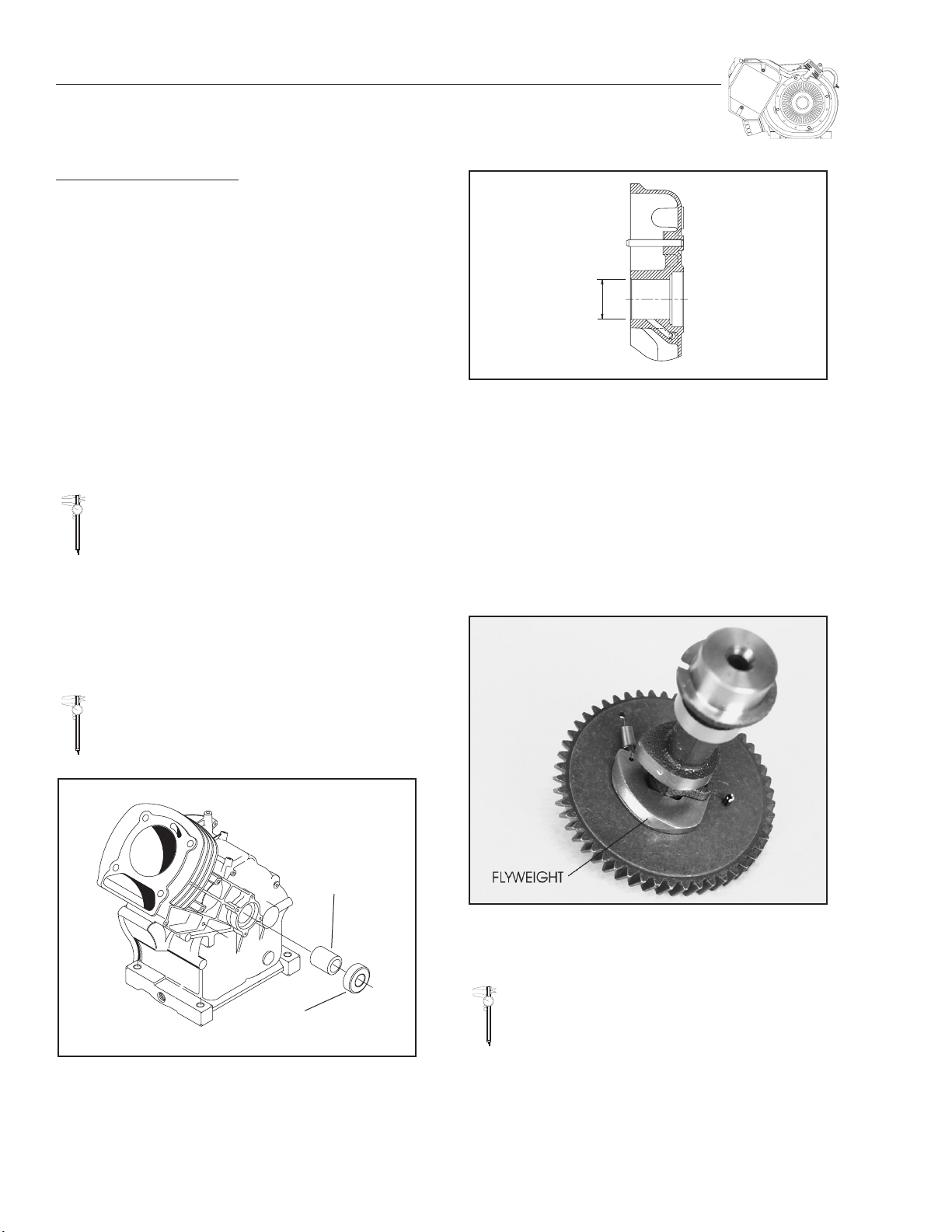 FLYWEIGHT