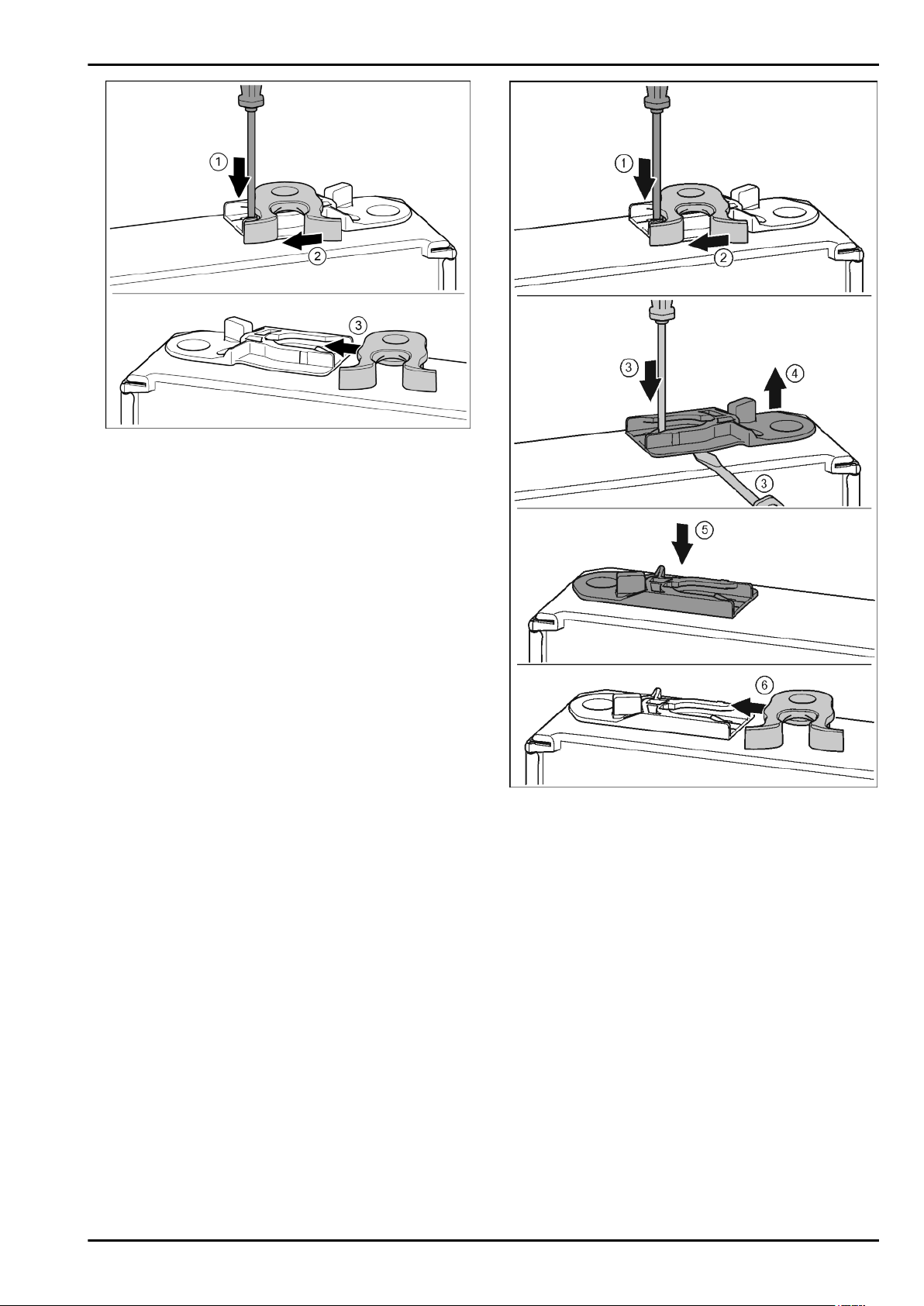 1
2
3

1
2
3
4
3
5
6