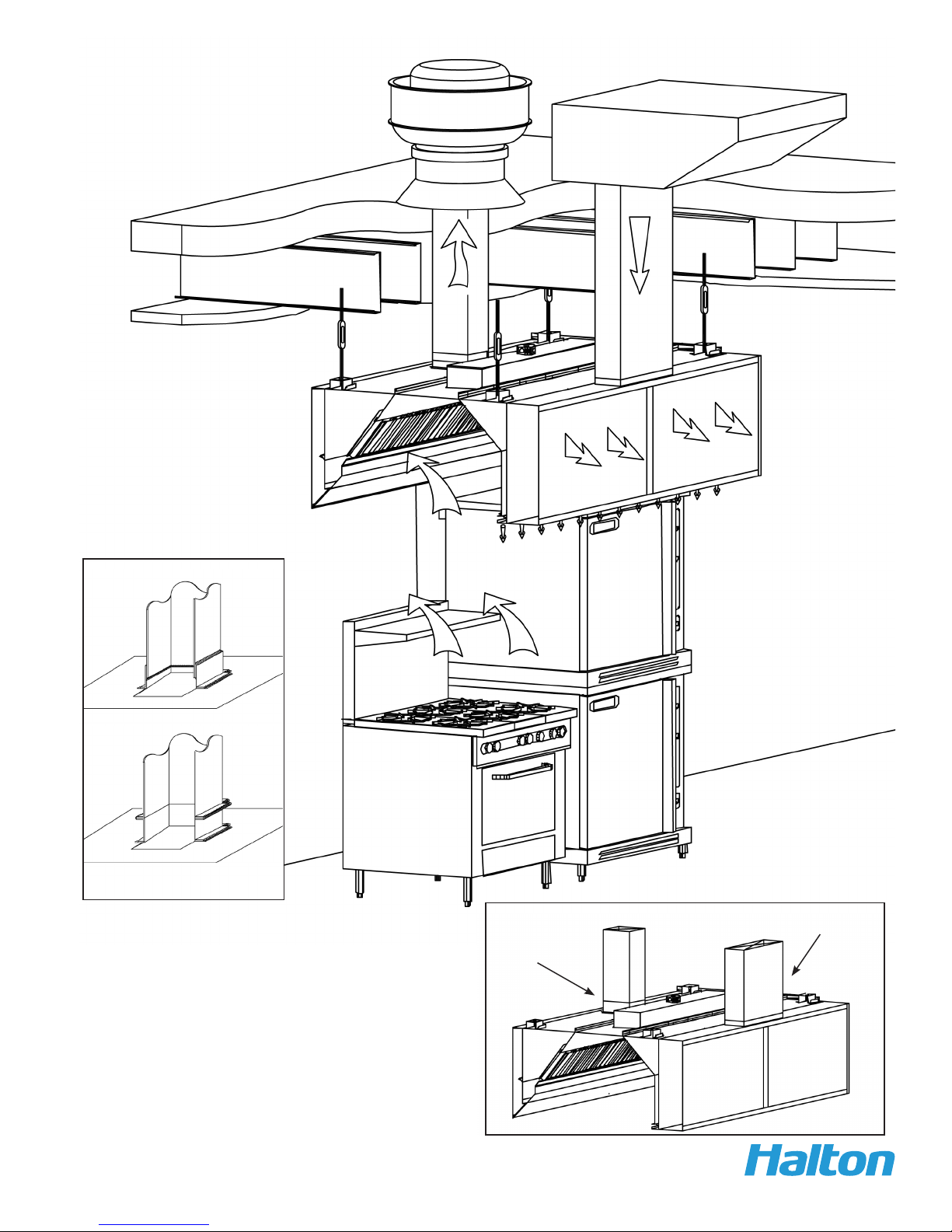 Halton