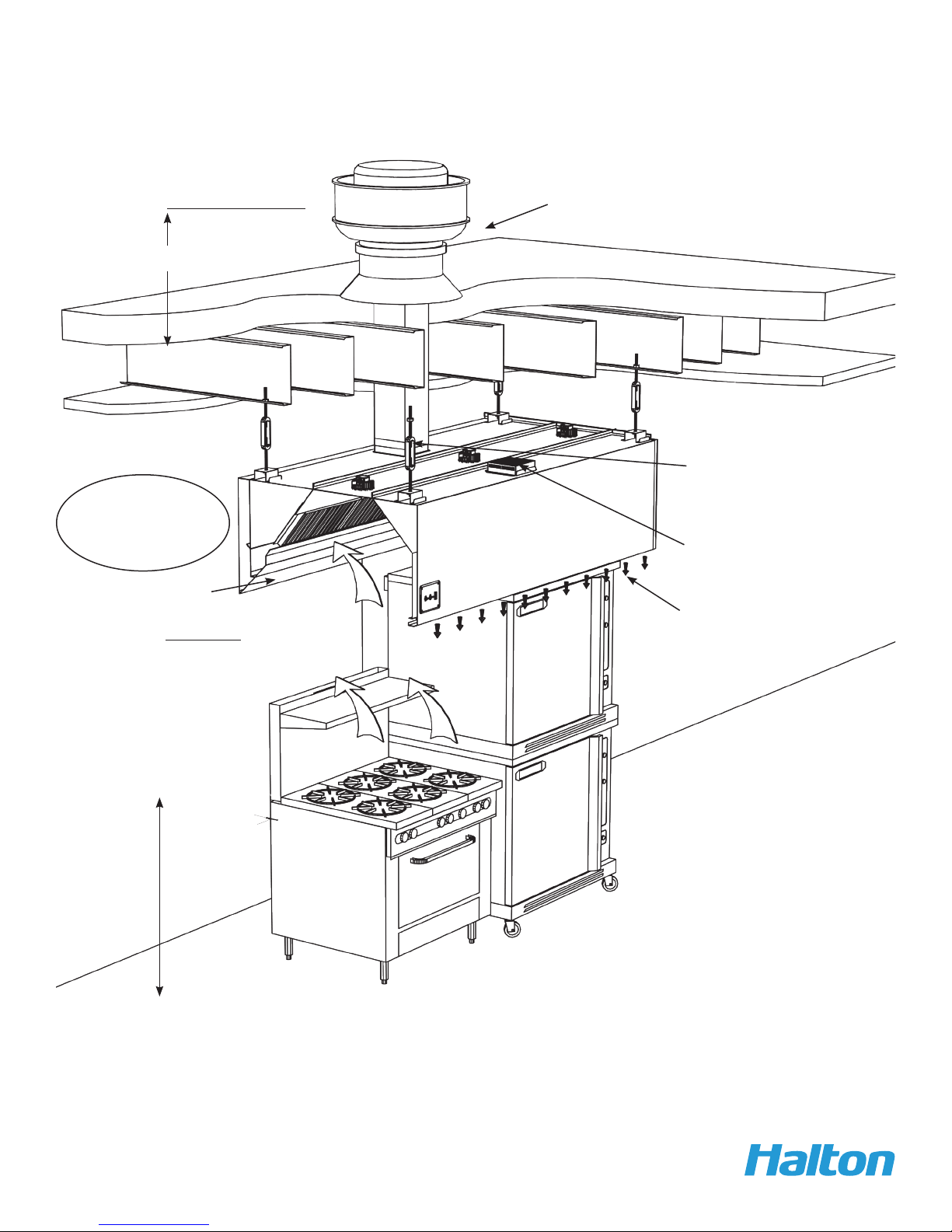 Halton