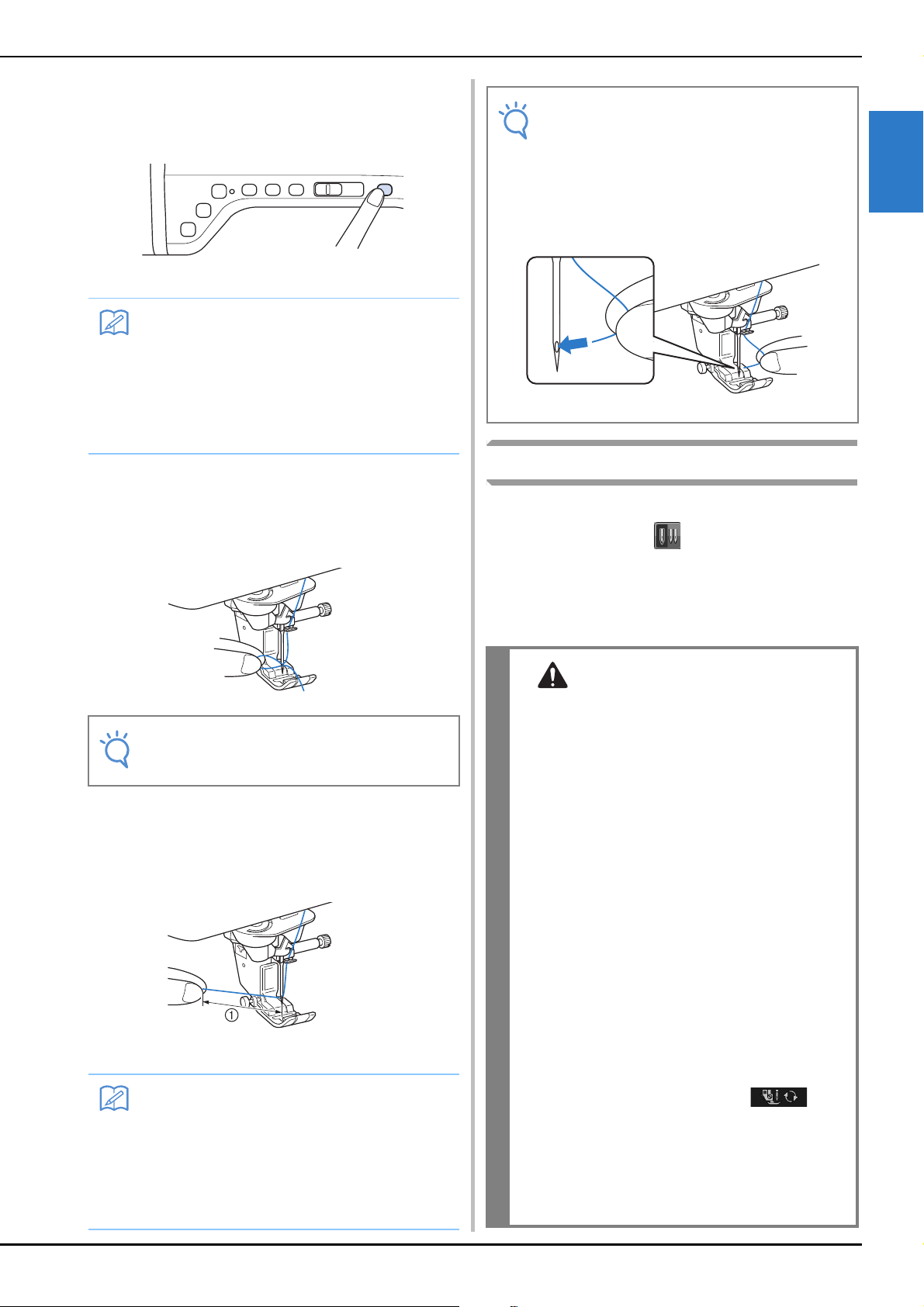 ①