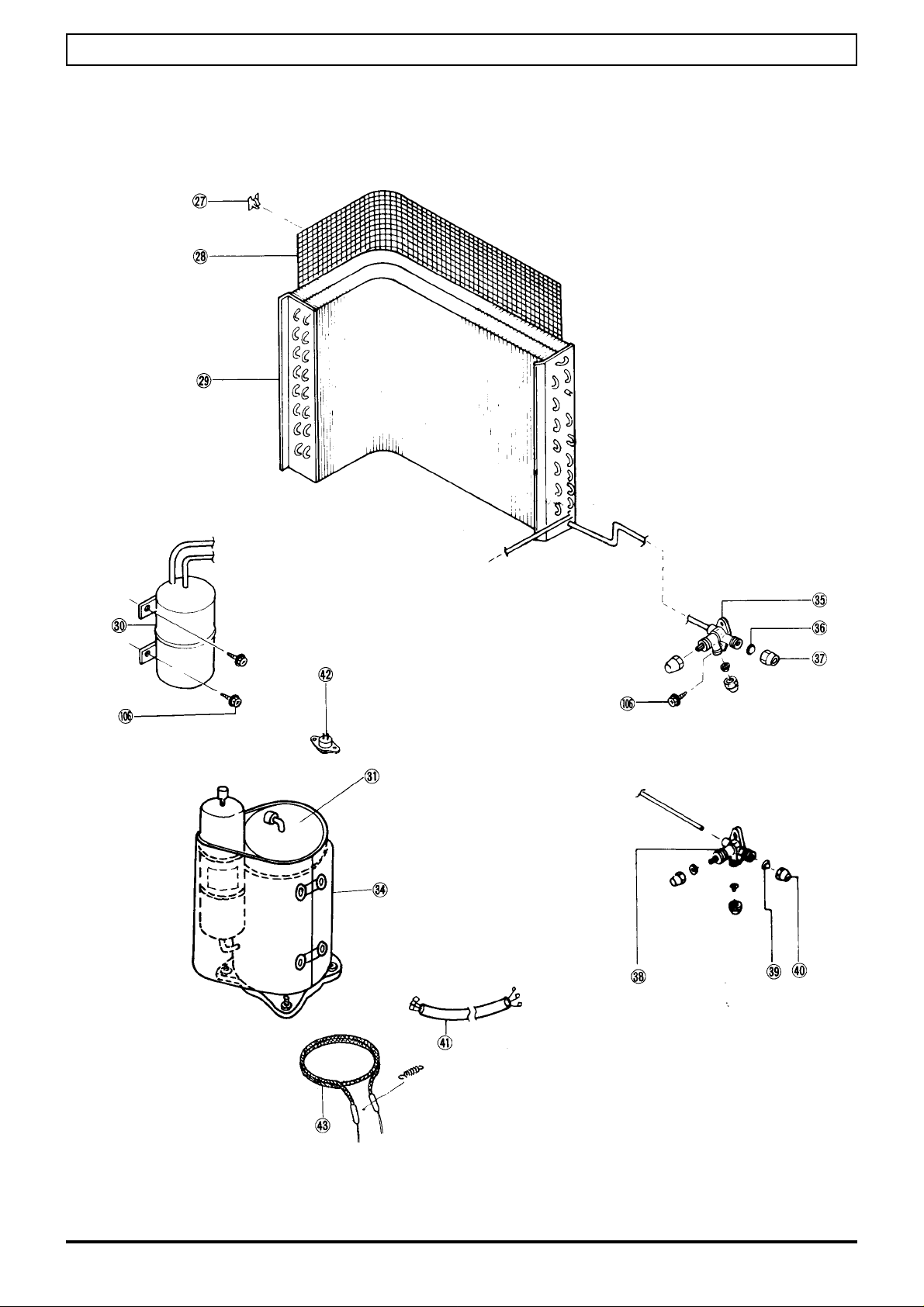 27
28
29
30
106
42
35
36
37
106
31
34
38
39
40
41
43