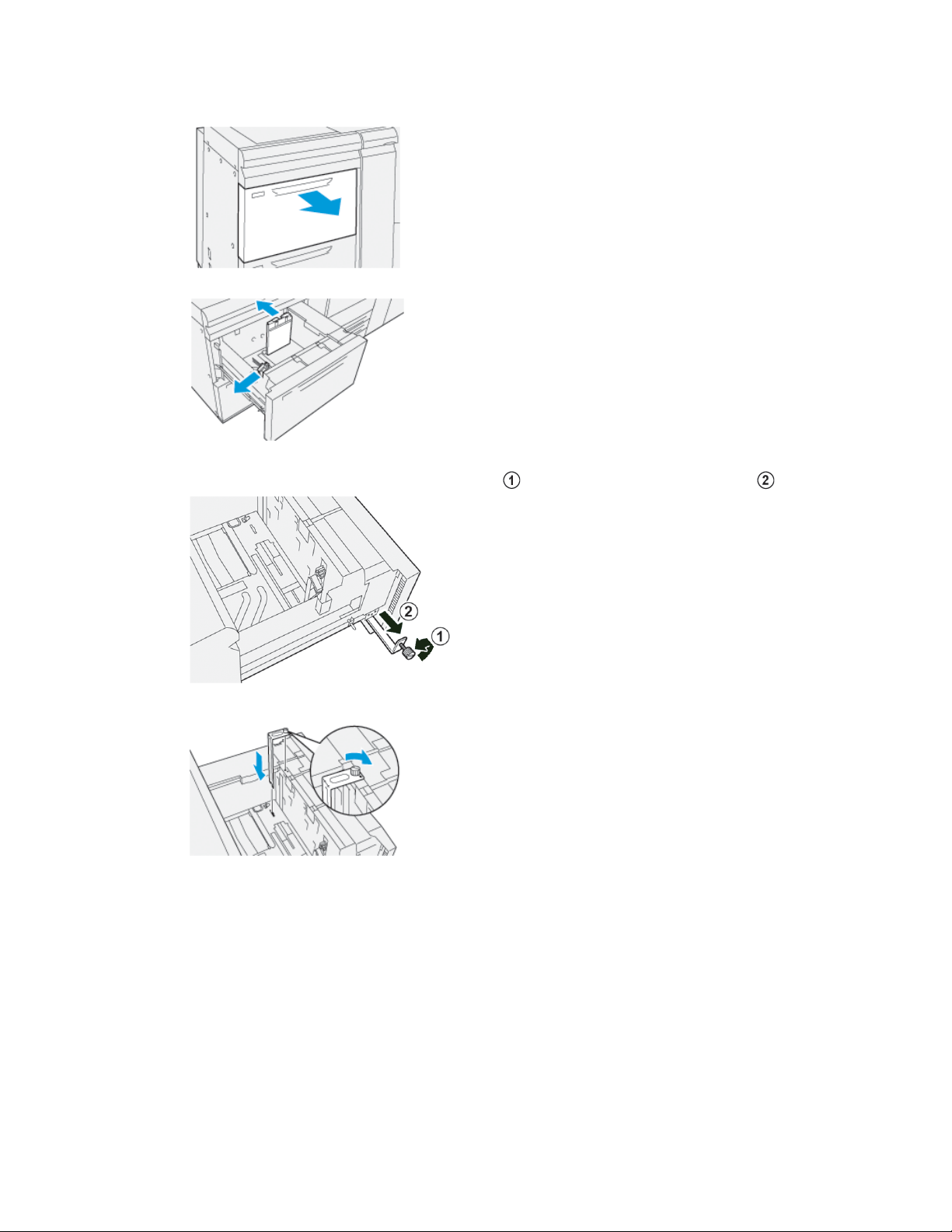 ① ②

②
①