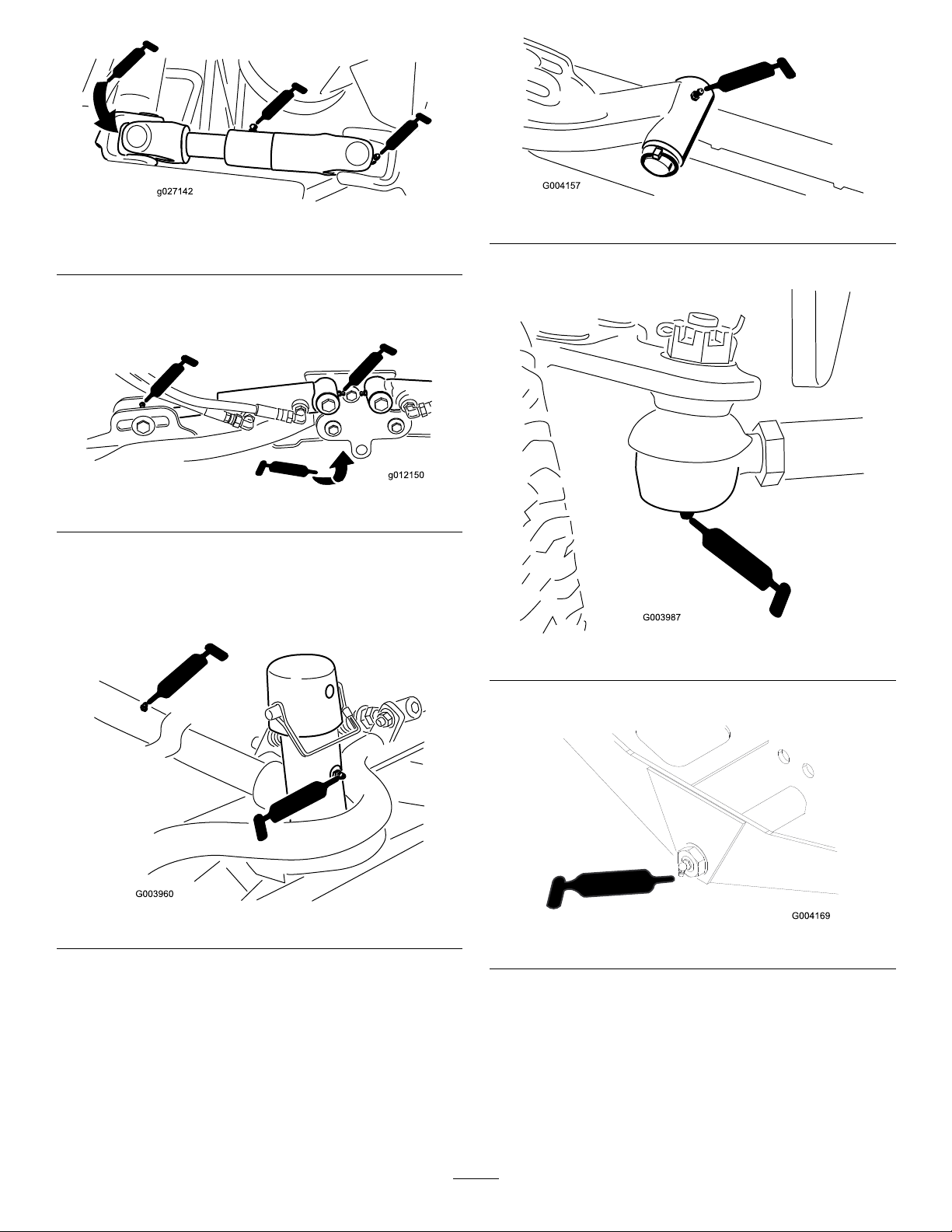 g027142

g012150

G003960

G004157

G003987

G004169