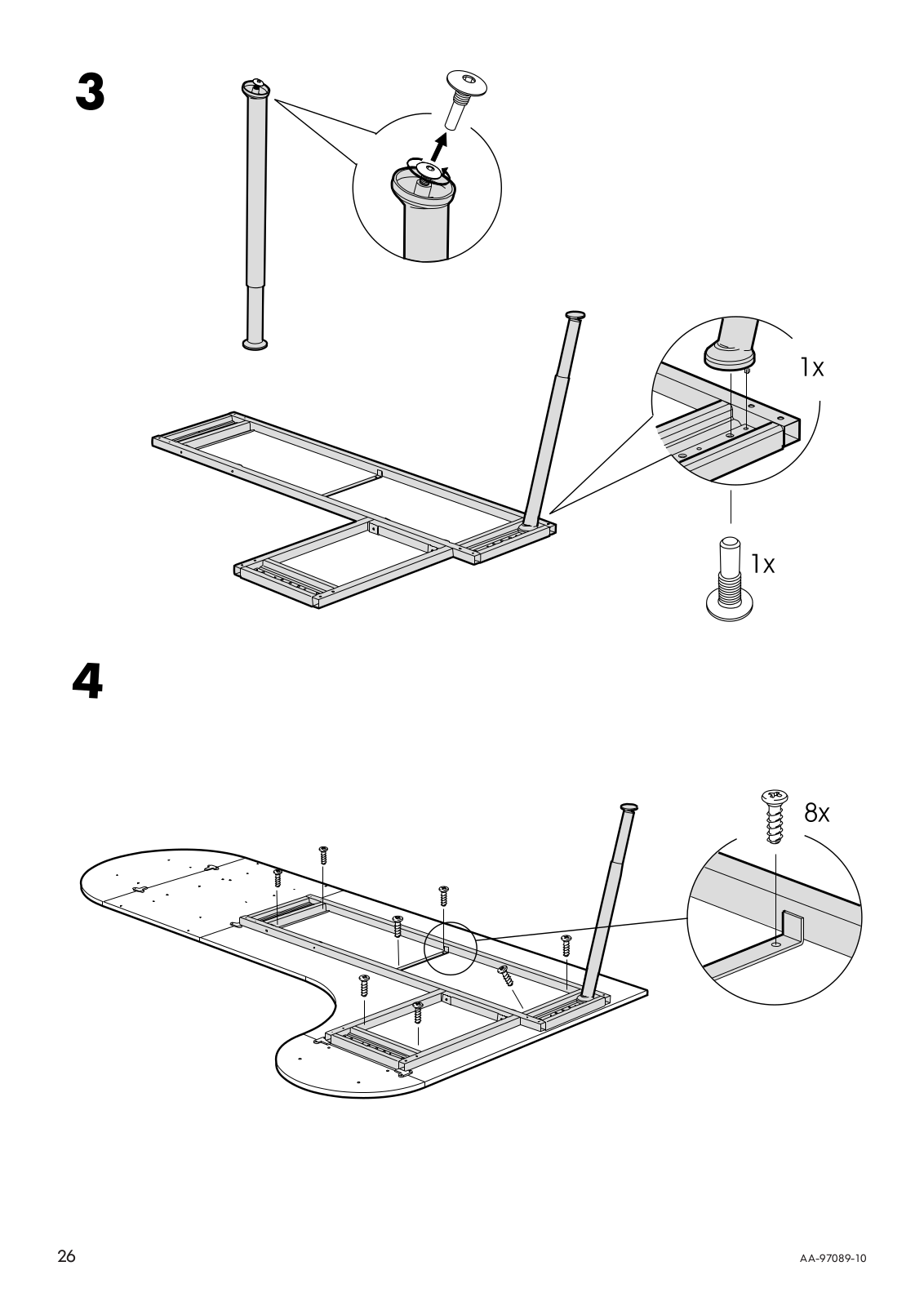 3

1x

1x

4

8x

26

AA-97089-10