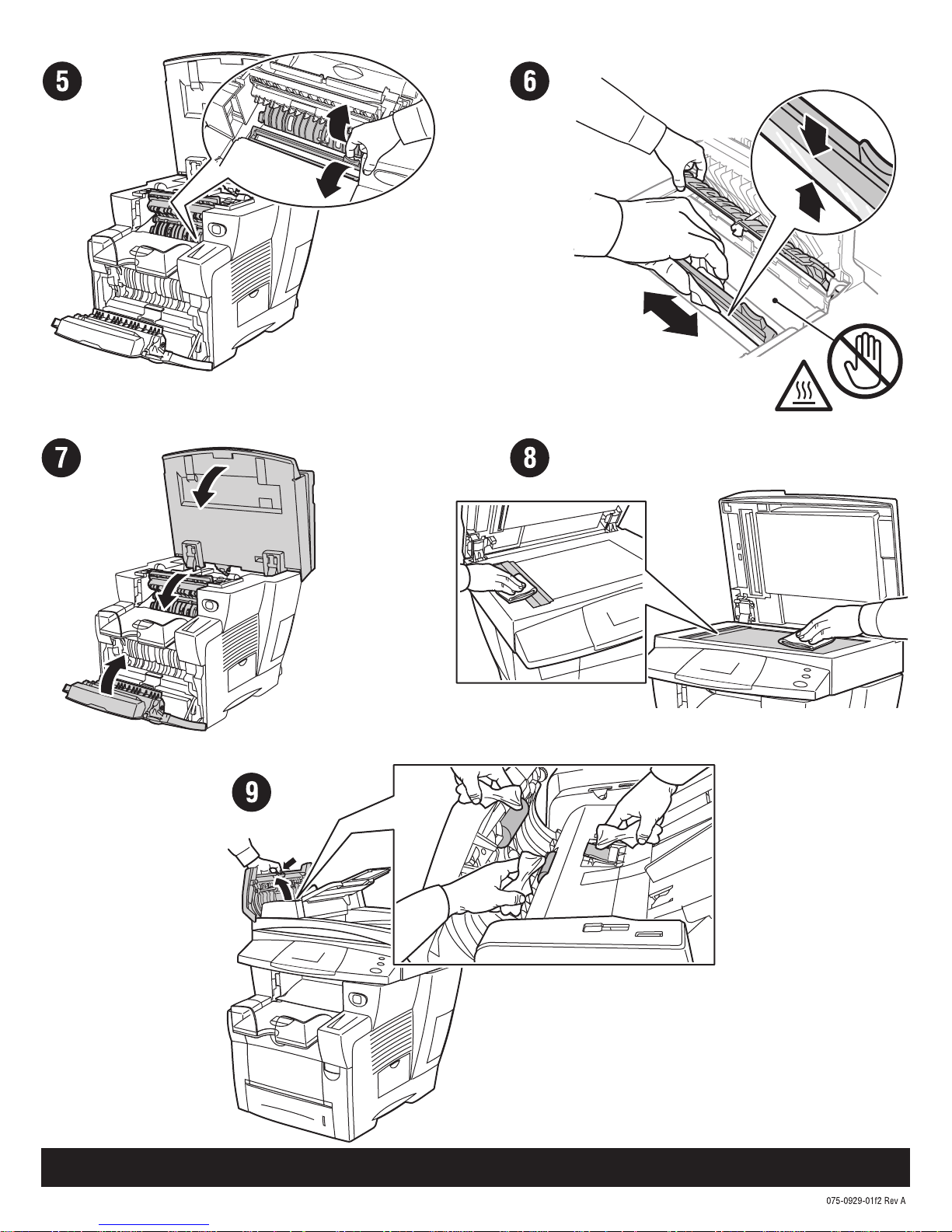 5

6

7

8

9

075-0929-01f2 Rev A