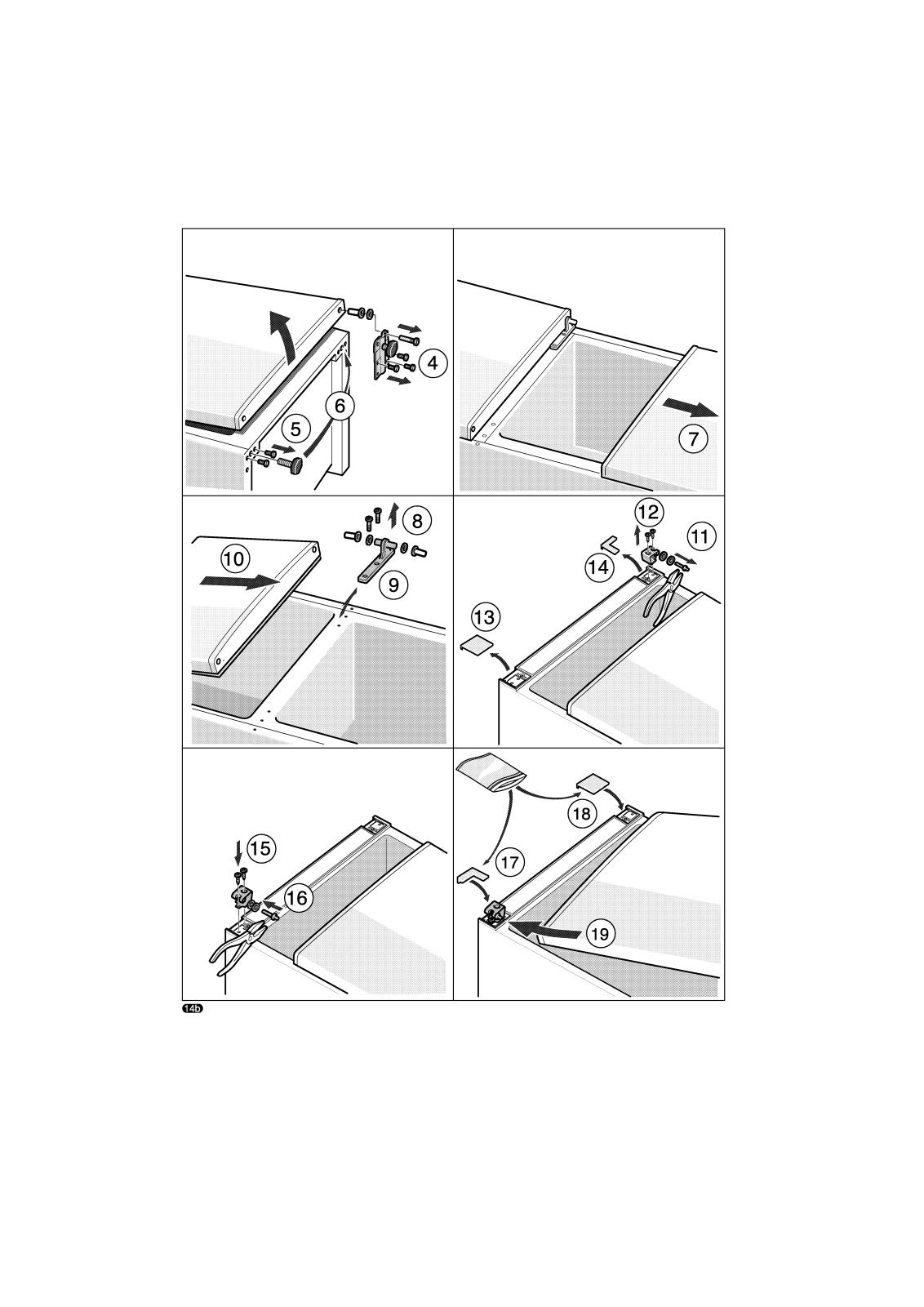 4
6
5
7
8
10
9
12
11
14
13
15
16
18
17
19
14b