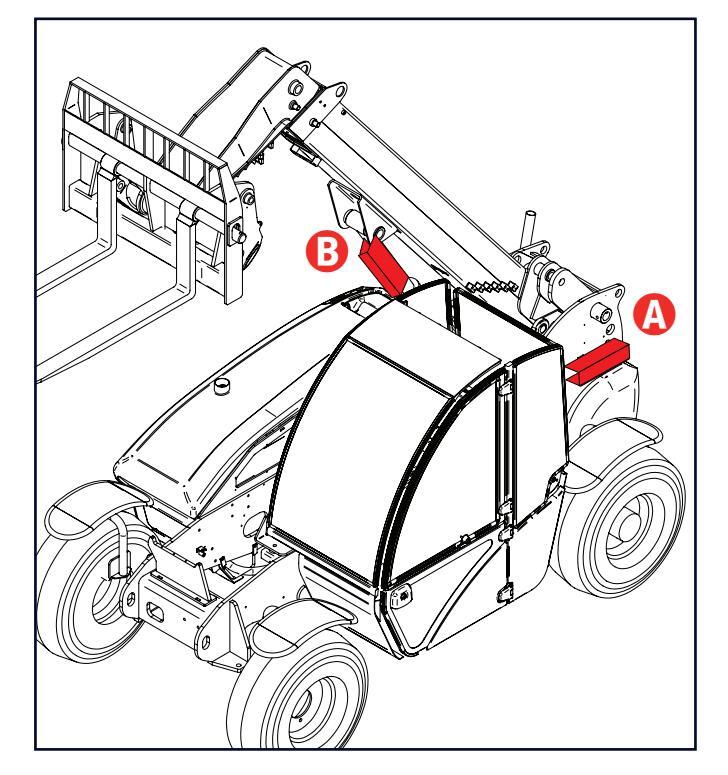 B
A