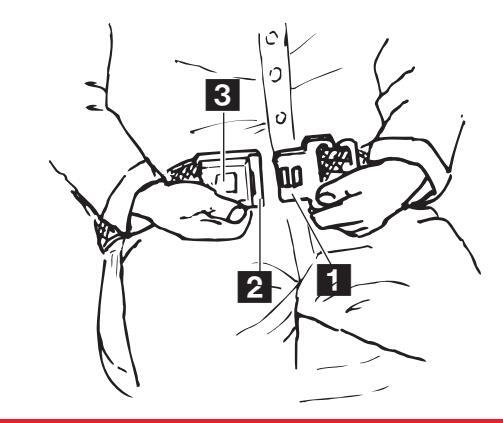 3
2
1