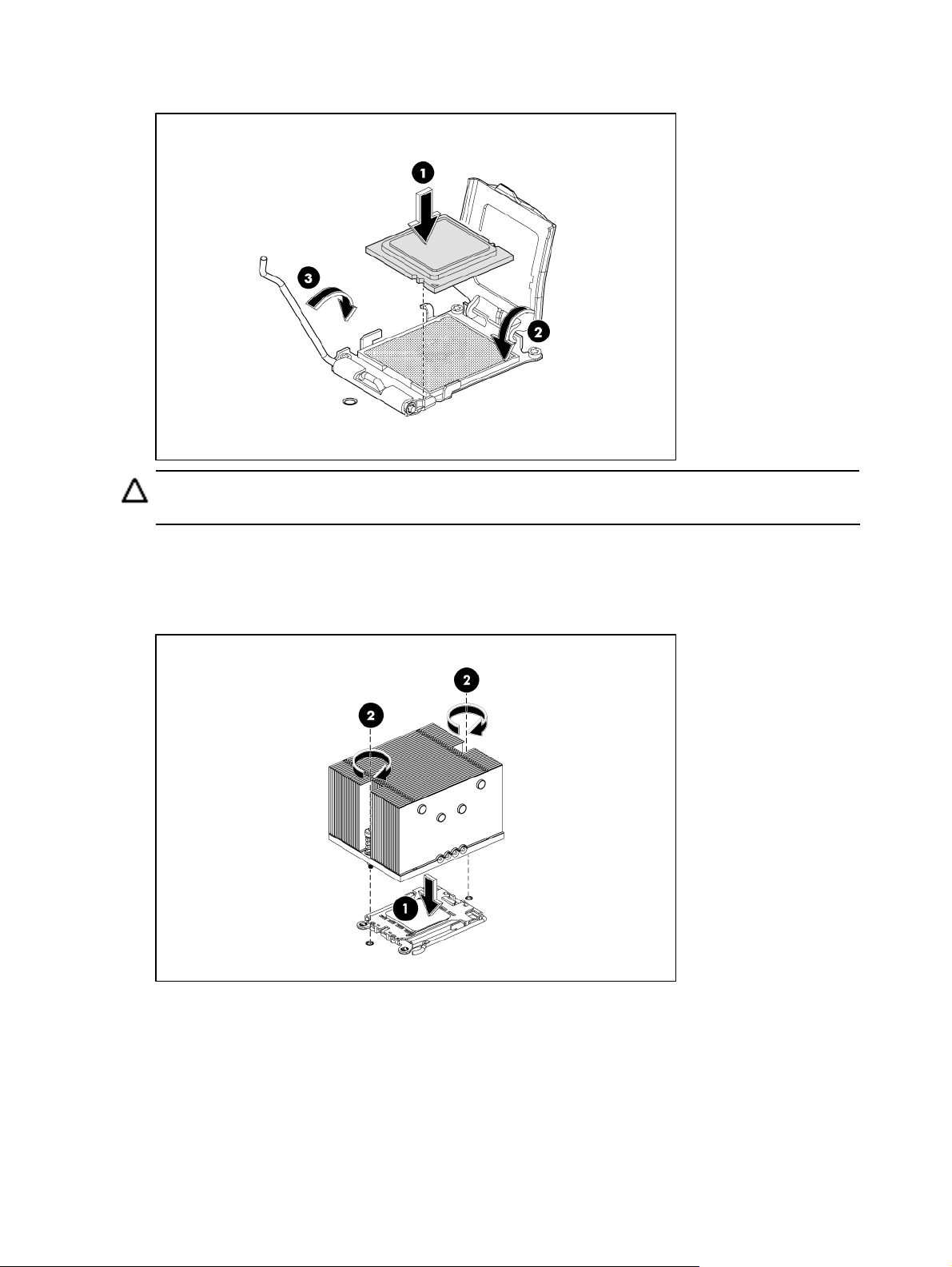 1

3

2

2

2

1