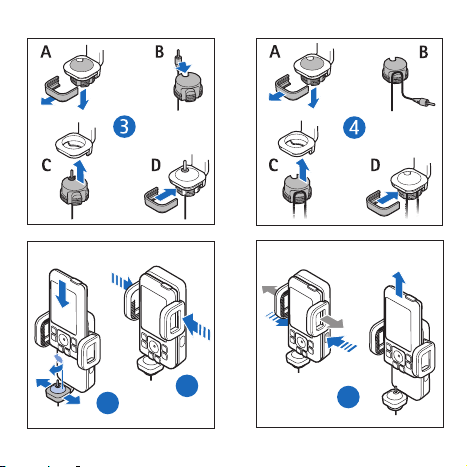 A
B
3
C
D

A
B
4
C
D