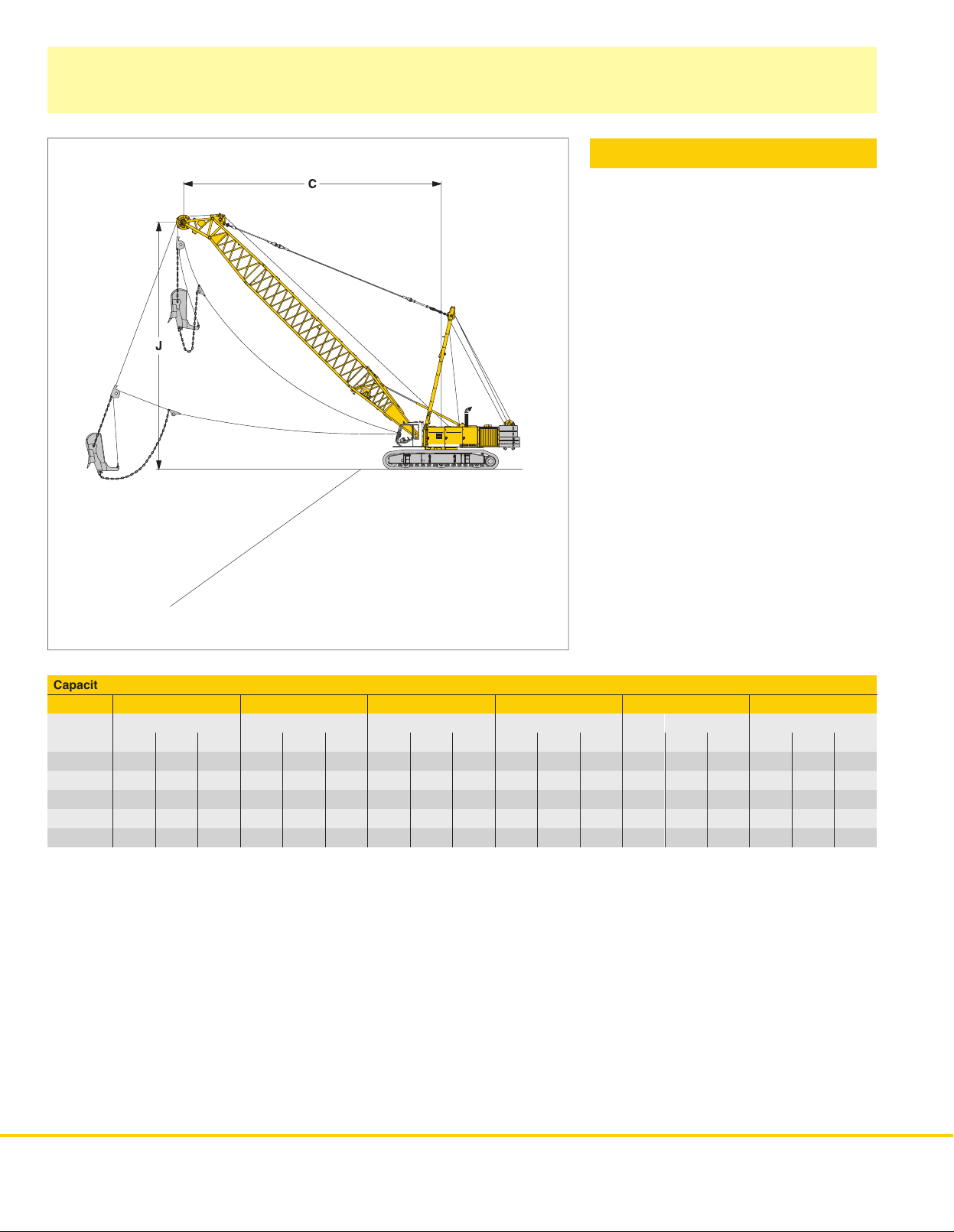 C

J

Capacit