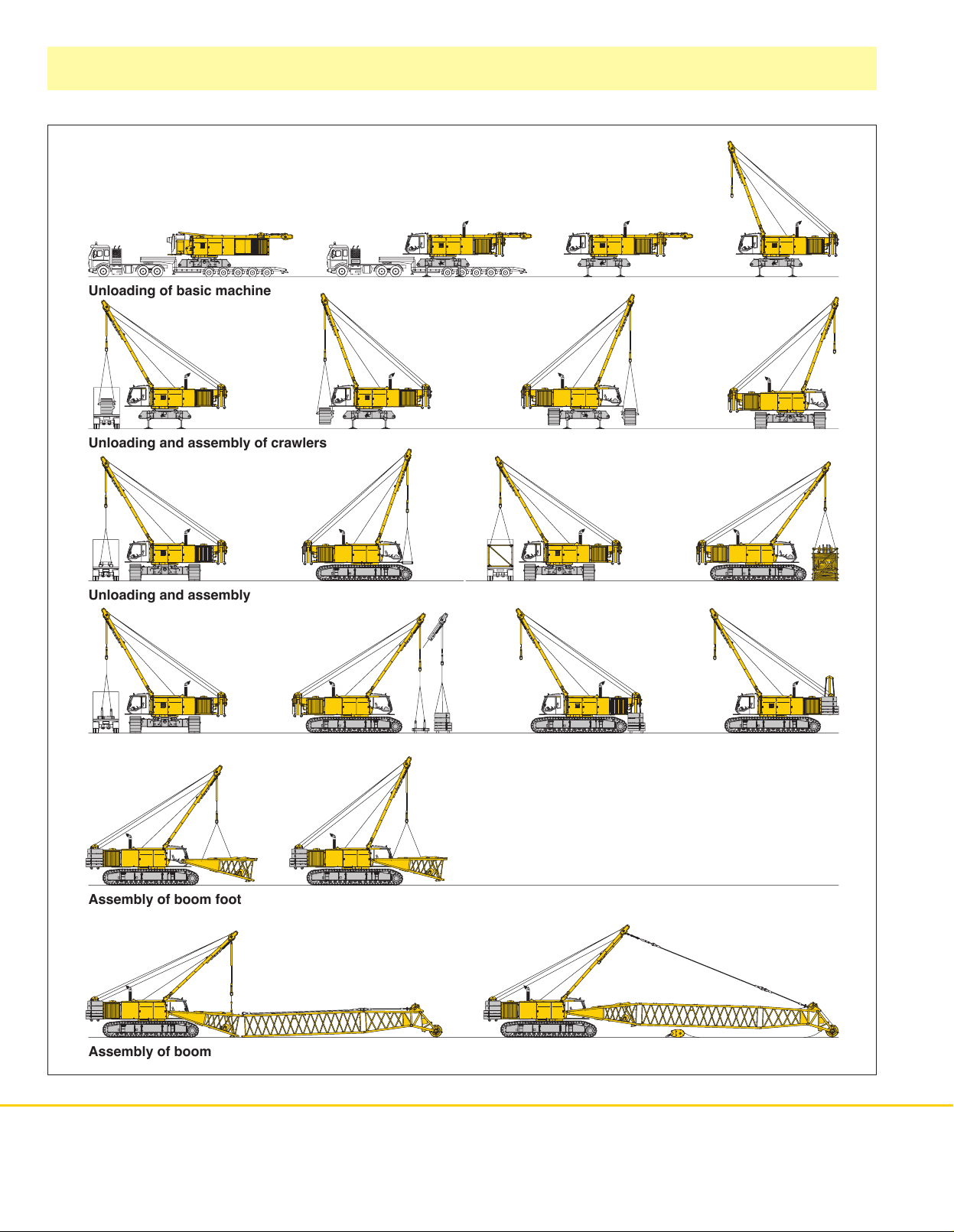 Unloading of basic machine

Unloading and assembly of crawlers

Unloading and assembly

Assembly of boom foot

Assembly of boom