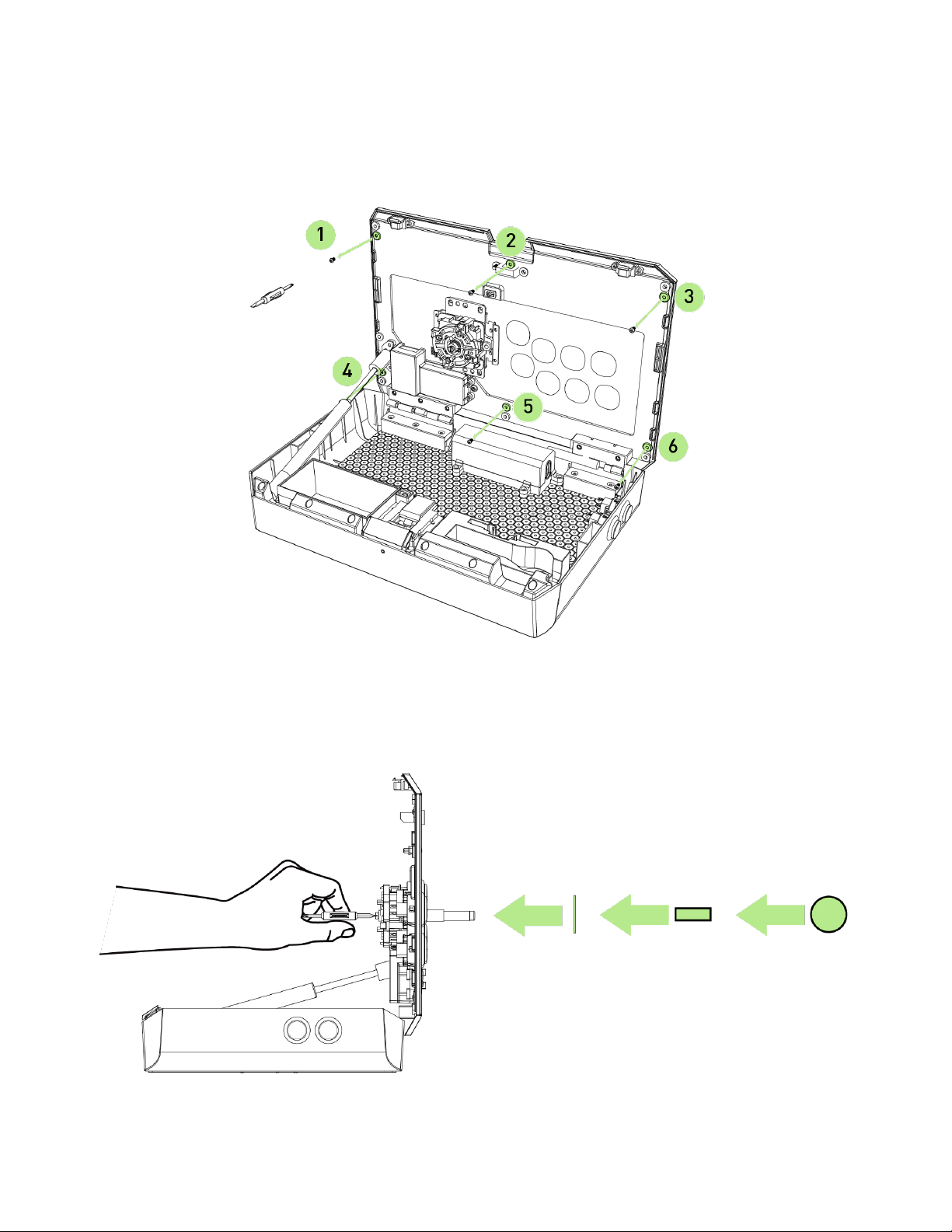 1
2
3
4
5
6