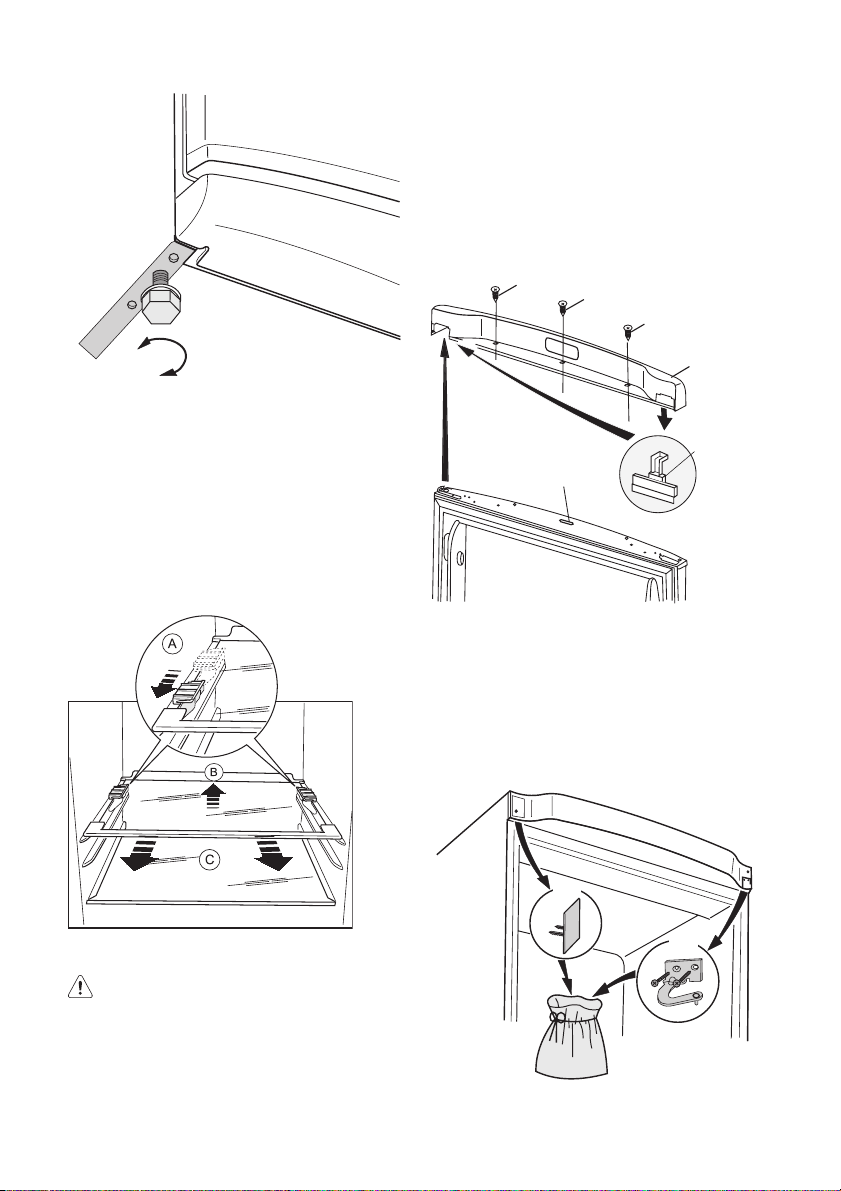 A

B

C