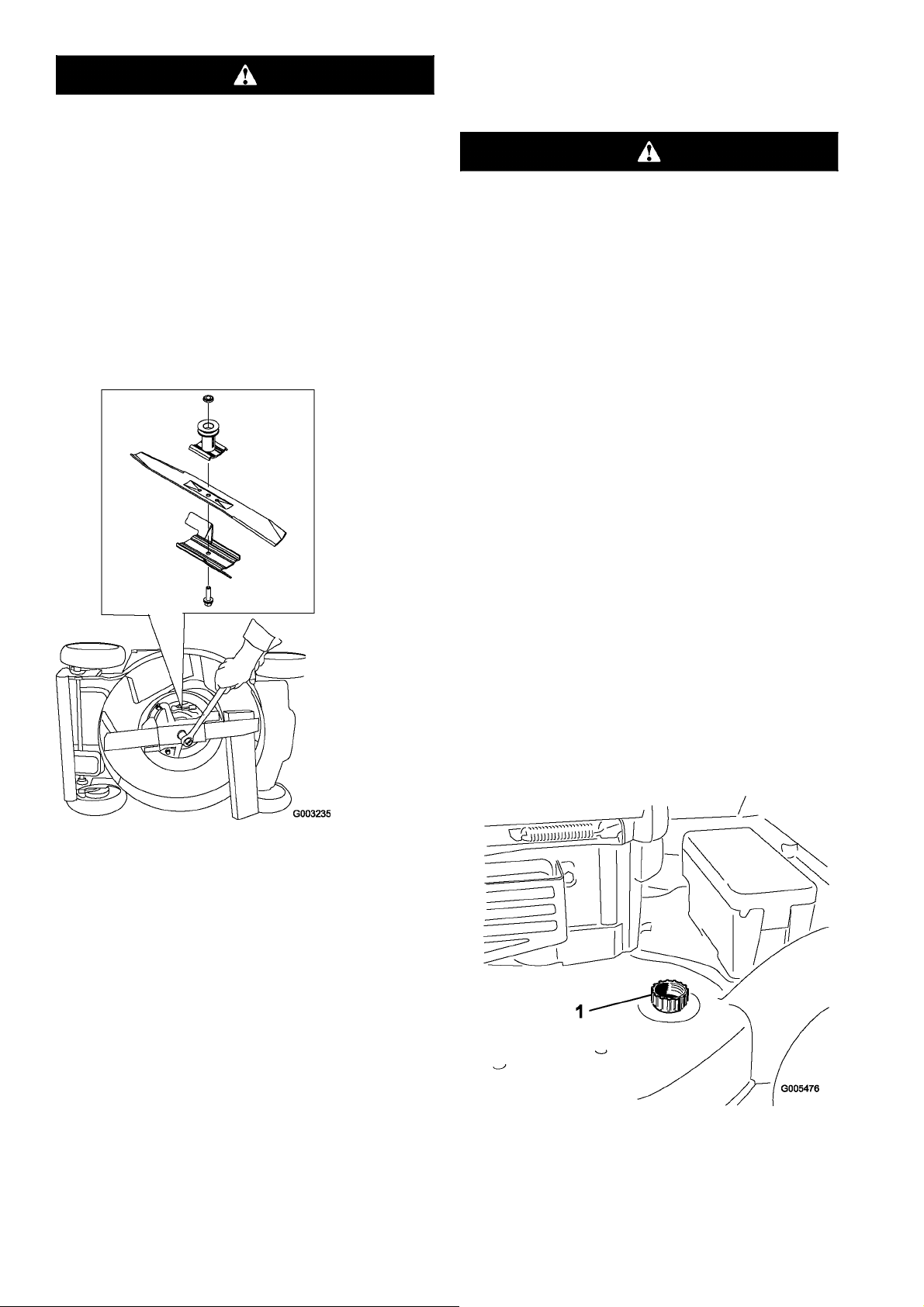 G003235

1

G005476