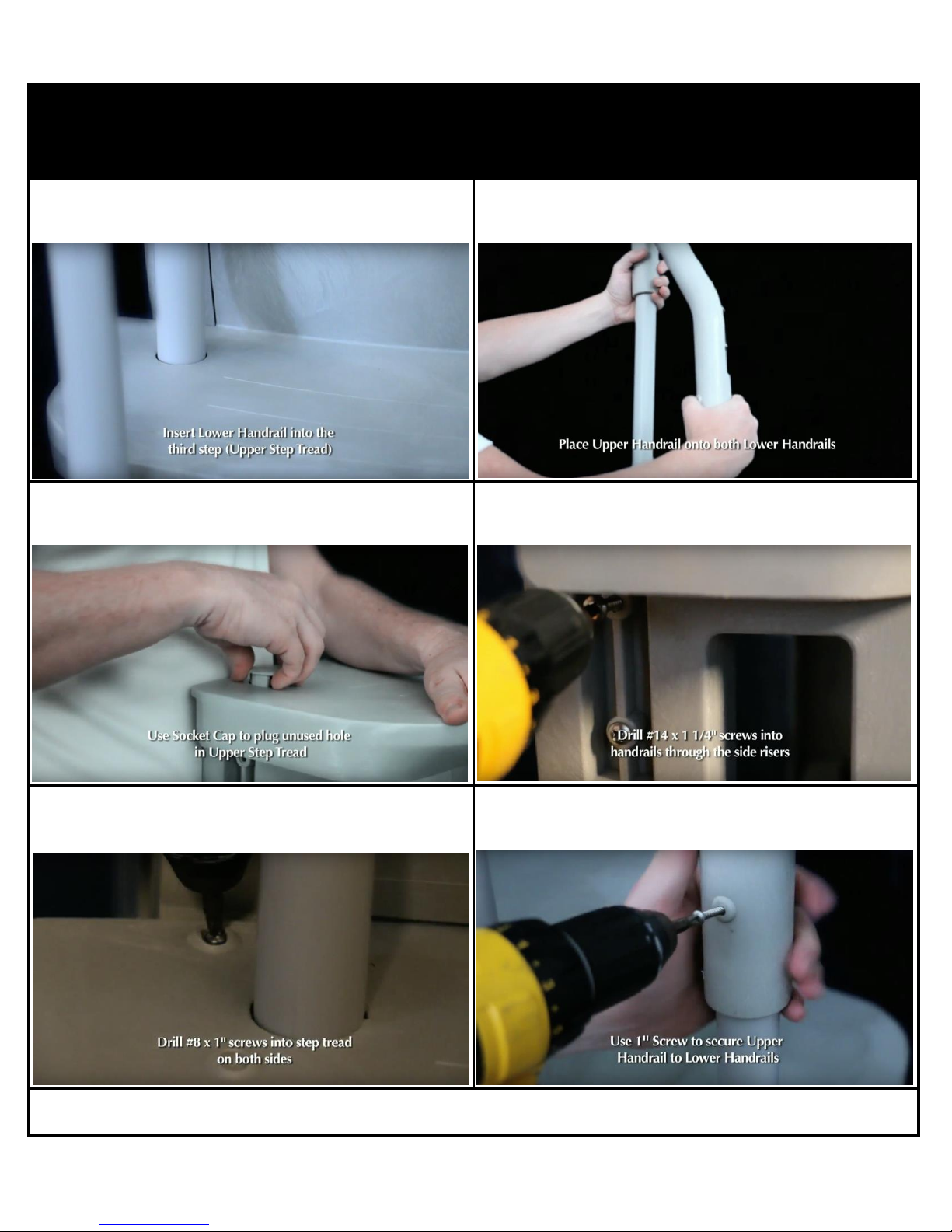 Insert Lower Handrail into the third step (Upper Step Tread)

Place Upper Handrail onto both Lower Handrails

Use Socket Cap to plug unused hole in Upper Step Tread

Drill #14 x 1 1/4" screws into handrails through the side risers

Drill #8 x 1" screws into step tread on both sides

Use 1" Screw to secure Upper Handrail to Lower Handrails