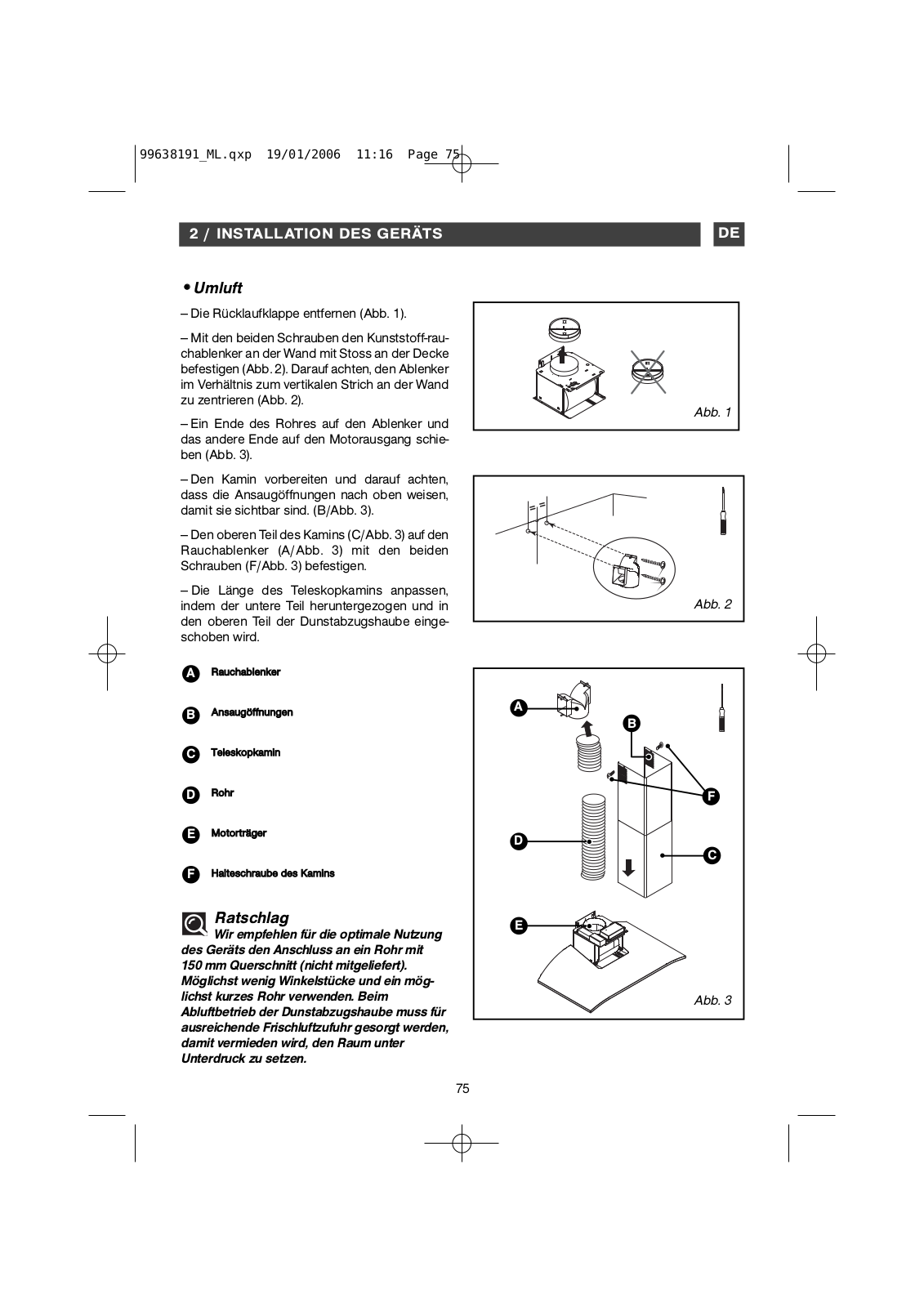 99638191_ML.qxp 19/01/2006 11:16 Page 75

2 / INSTALLATION DES GERÄTS

DE

• Umluft

– Die Rücklaufklappe entfernen (Abb. 1).

– Mit den beiden Schrauben den Kunststoff-rauchablenker an der Wand mit Stoss an der Decke befestigen (Abb. 2). Darauf achten, den Ablenker im Verhältnis zum vertikalen Strich an der Wand zu zentrieren (Abb. 2).

– Ein Ende des Rohres auf den Ablenker und das andere Ende auf den Motorausgang schieben (Abb. 3).

– Den Kamin vorbereiten und darauf achten, dass die Ansaugöffnungen nach oben weisen, damit sie sichtbar sind. (B/Abb. 3).

– Den oberen Teil des Kamins (C/Abb. 3) auf den Rauchablenker (A/Abb. 3) mit den beiden Schrauben (F/Abb. 3) befestigen.

– Die Länge des Teleskopkamins anpassen, indem der untere Teil heruntergezogen und in den oberen Teil der Dunstabzugshaube eingeschoben wird.

A Rauchablenker

B Ansaugöffnungen

C Teleskopkamin

D Rohr

E Motorträger

F Halteschraube des Kamins

Ratschlag
Wir empfehlen für die optimale Nutzung des Geräts den Anschluss an ein Rohr mit 150 mm Querschnitt (nicht mitgeliefert). Möglichst wenig Winkelstücke und ein möglichst kurzes Rohr verwenden. Beim Abluftbetrieb der Dunstabzugshaube muss für ausreichende Frischluftzufuhr gesorgt werden, damit vermieden wird, den Raum unter Unterdruck zu setzen.

Abb. 1

Abb. 2

A
B
F
D
C
E
Abb. 3

75