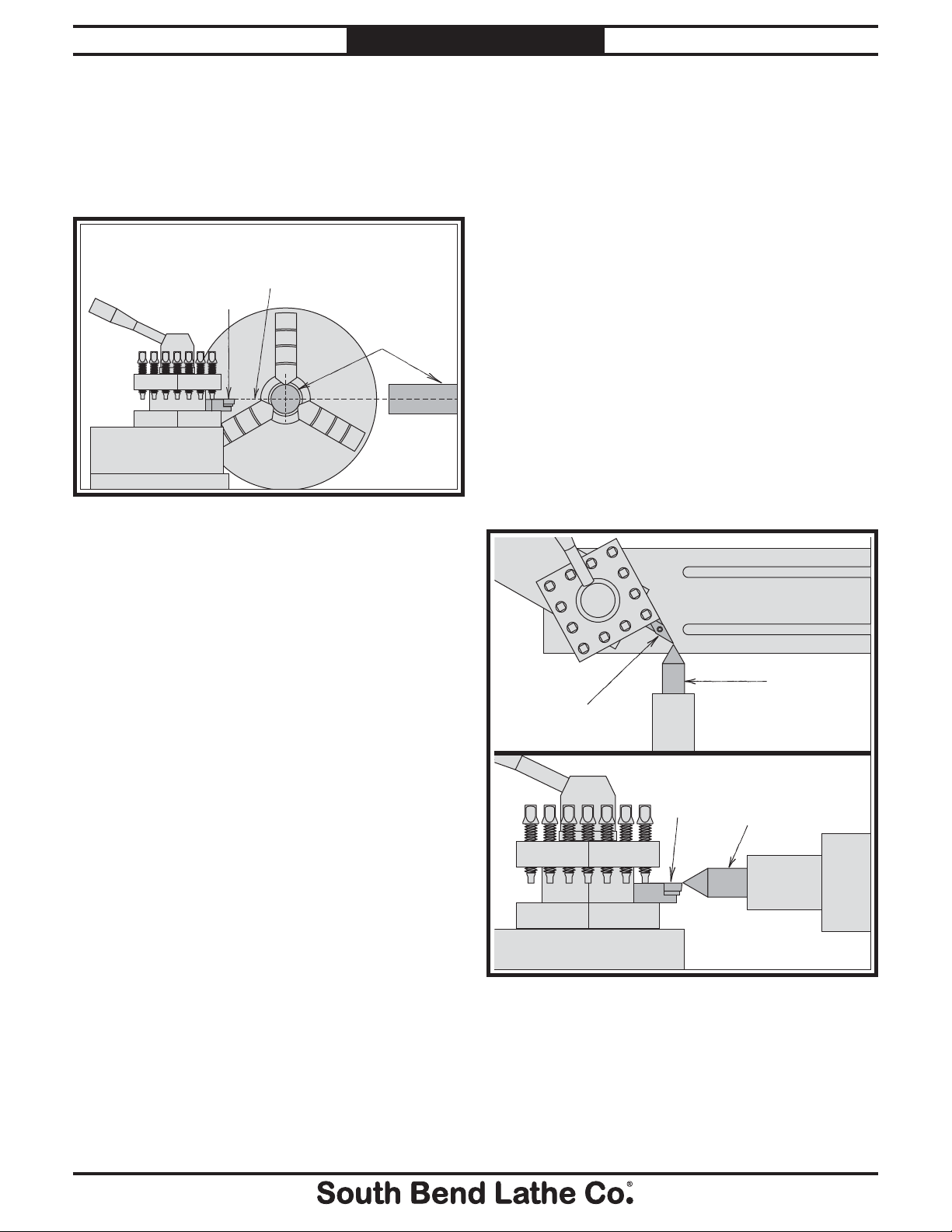 South Bend Lathe Co.®