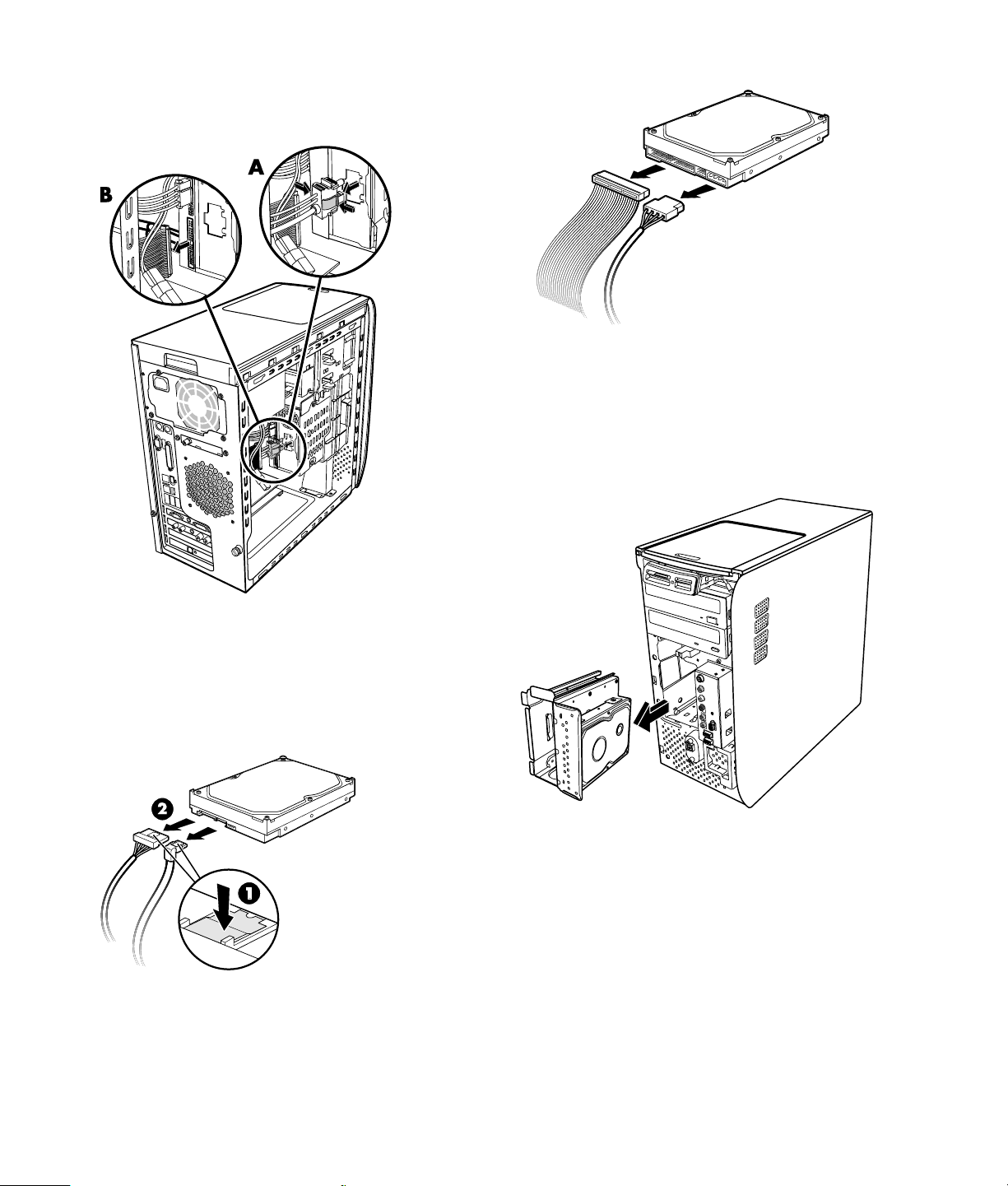 B

A

2

1